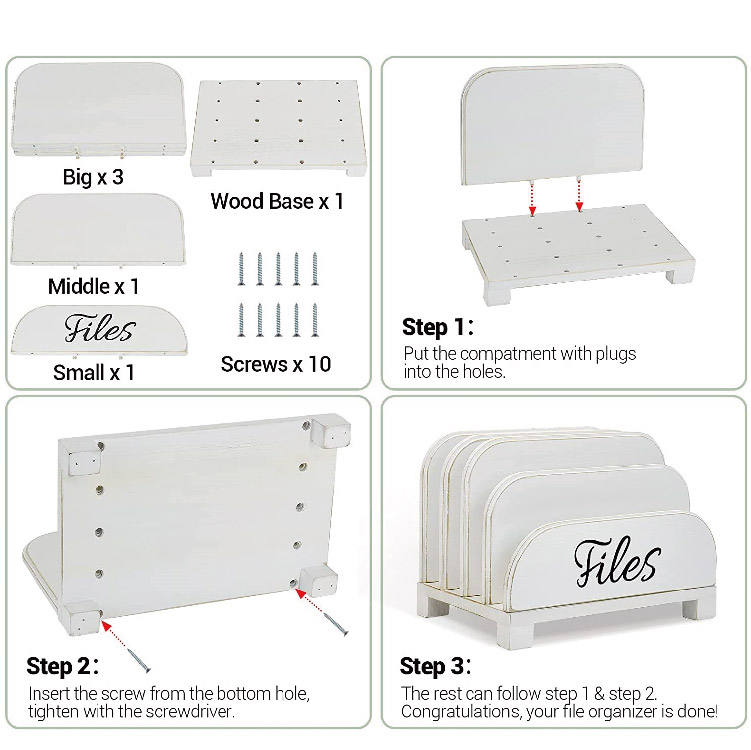 Big x 3

Wood Base x 1

Middle x 1

Files

Small x 1

Screws x 10

Step 1:
Put the compatment with plugs into the holes.

Step 2:
Insert the screw from the bottom hole, tighten with the screwdriver.

Files

Step 3:
The rest can follow step 1 & step 2. Congratulations, your file organizer is done!