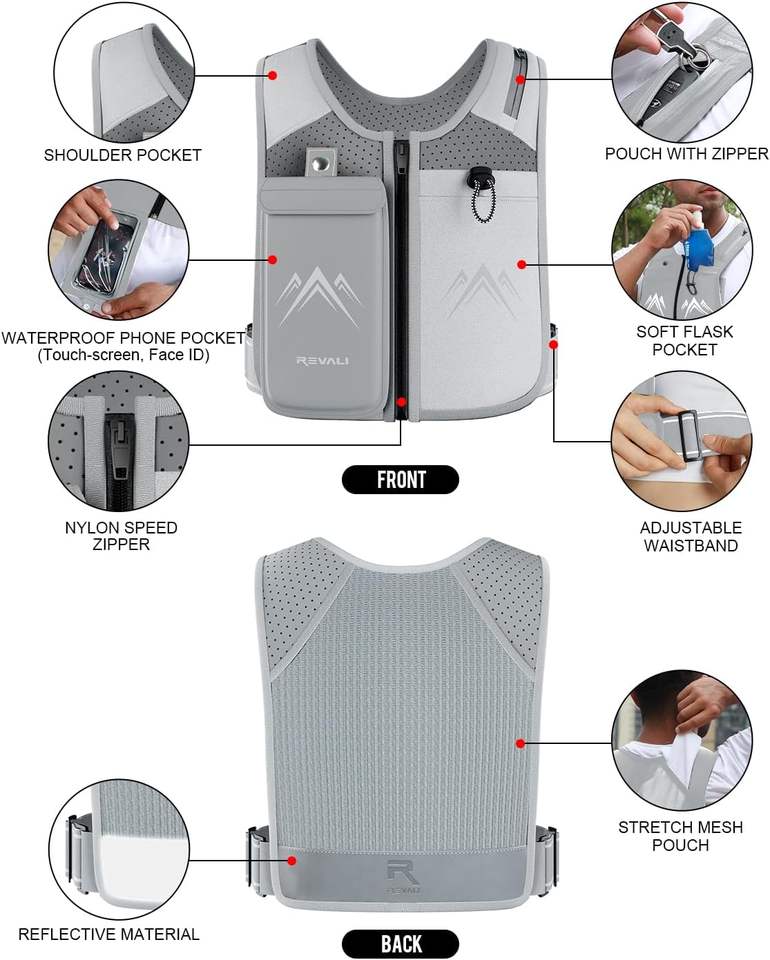 SHOULDER POCKET

POUCH WITH ZIPPER

WATERPROOF PHONE POCKET
(Touch-screen, Face ID)

REVALI

SOFT FLASK POCKET

NYLON SPEED ZIPPER

FRONT

ADJUSTABLE WAISTBAND

STRETCH MESH POUCH

R
REVALI

REFLECTIVE MATERIAL

BACK