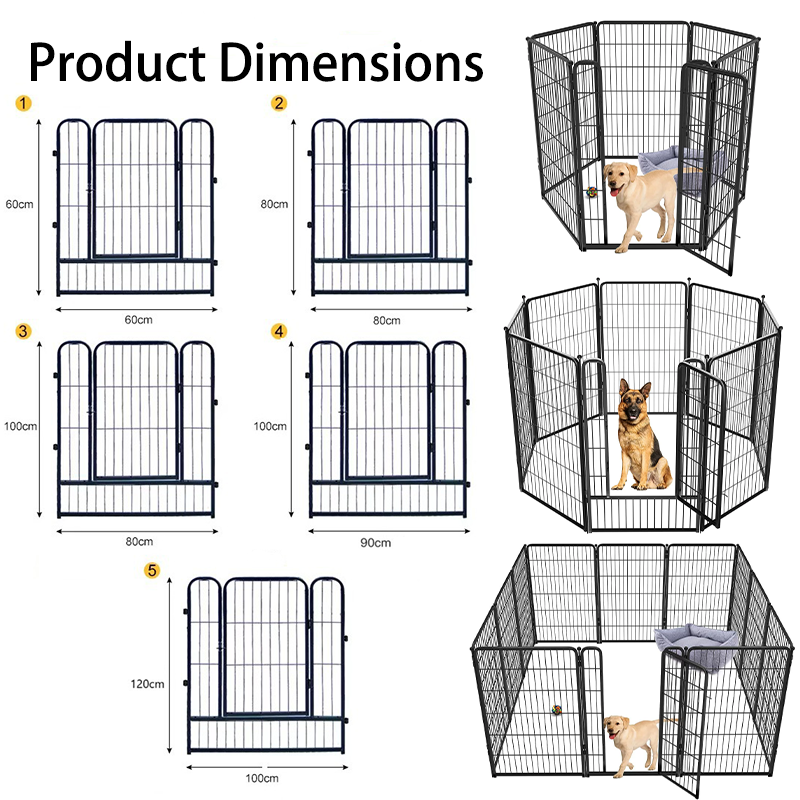 Product Dimensions

1
60cm
60cm

2
80cm
80cm

3
100cm
80cm

4
100cm
90cm

5
120cm
100cm