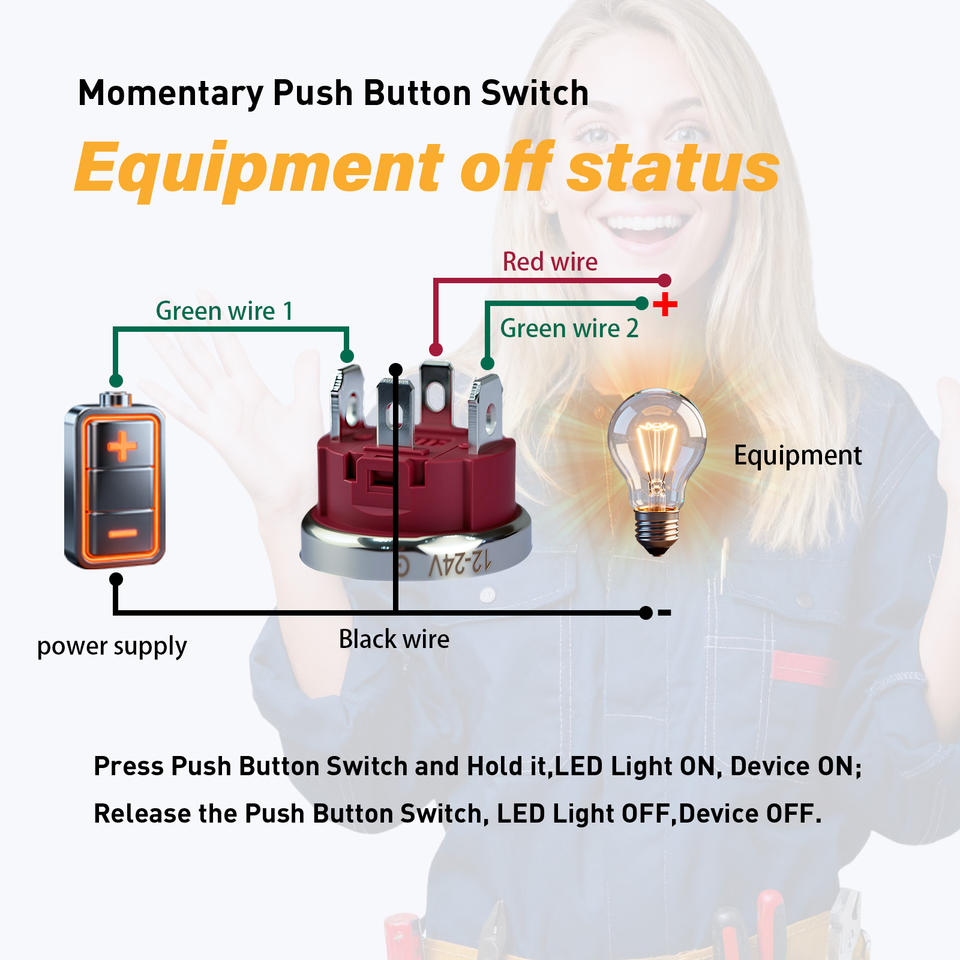 Momentary Push Button Switch

Equipment off status

Red wire

Green wire 1

Green wire 2

+

Equipment

12-24V

-

power supply

Black wire

Press Push Button Switch and Hold it,LED Light ON, Device ON;

Release the Push Button Switch, LED Light OFF,Device OFF.