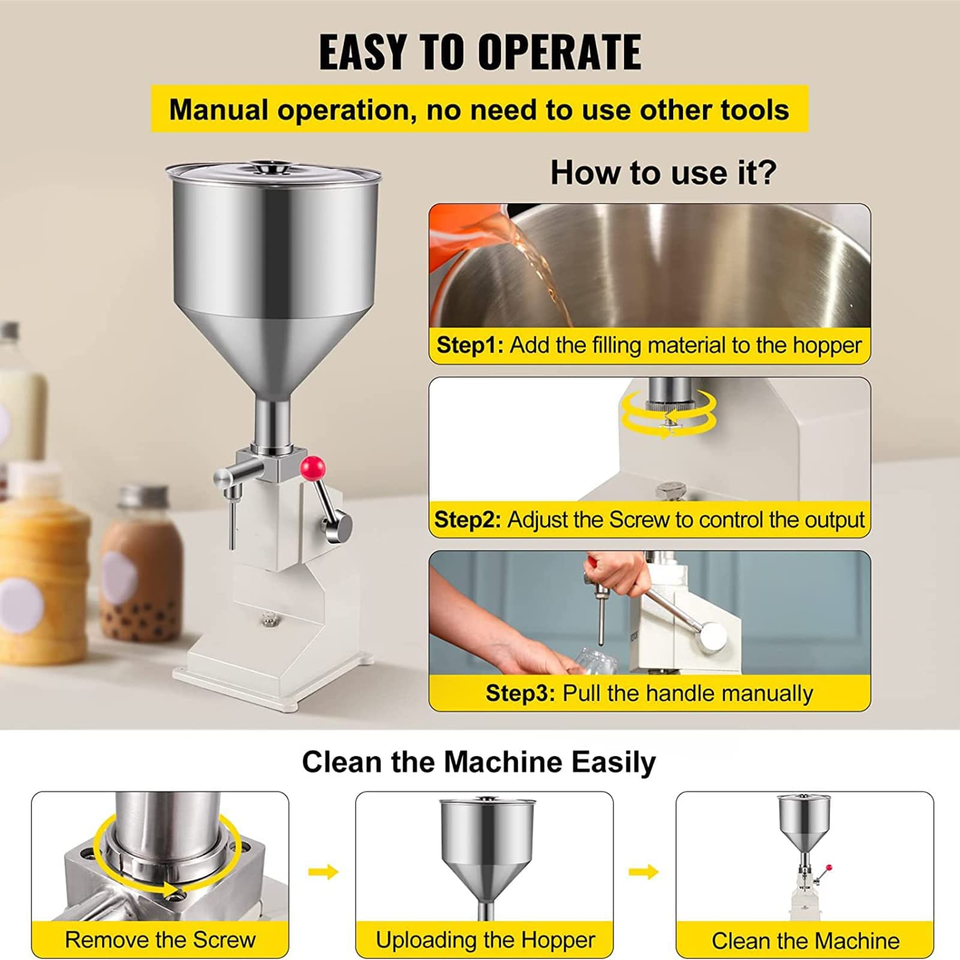 EASY TO OPERATE

Manual operation, no need to use other tools

How to use it?

Step1: Add the filling material to the hopper

Step2: Adjust the Screw to control the output

Step3: Pull the handle manually

Clean the Machine Easily

Remove the Screw

Uploading the Hopper

Clean the Machine