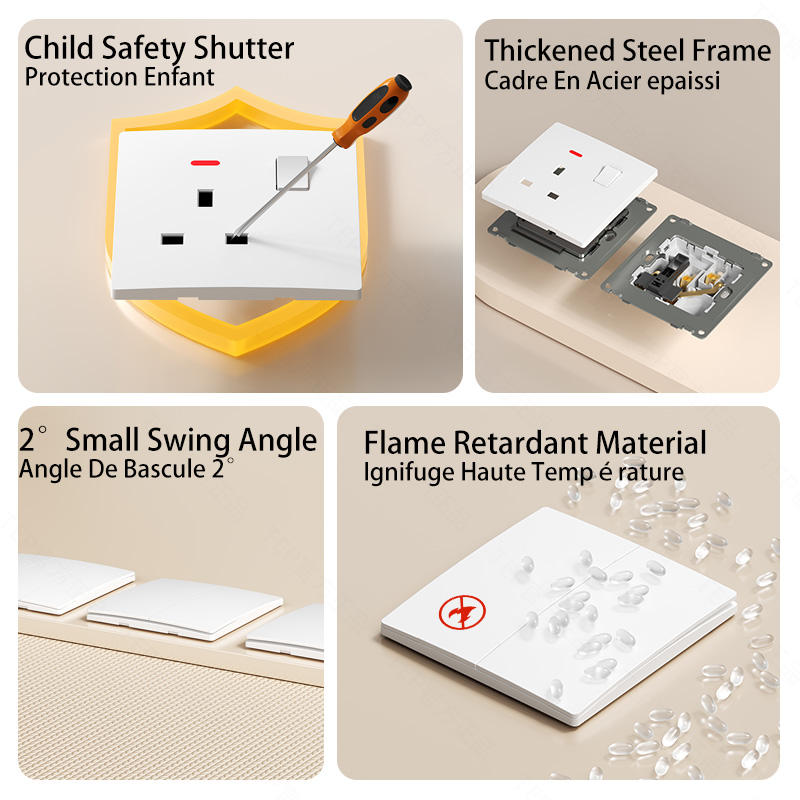 Child Safety Shutter
Protection Enfant

Thickened Steel Frame
Cadre En Acier epaissi

2° Small Swing Angle
Angle De Bascule 2°

Flame Retardant Material
Ignifuge Haute Temp é rature