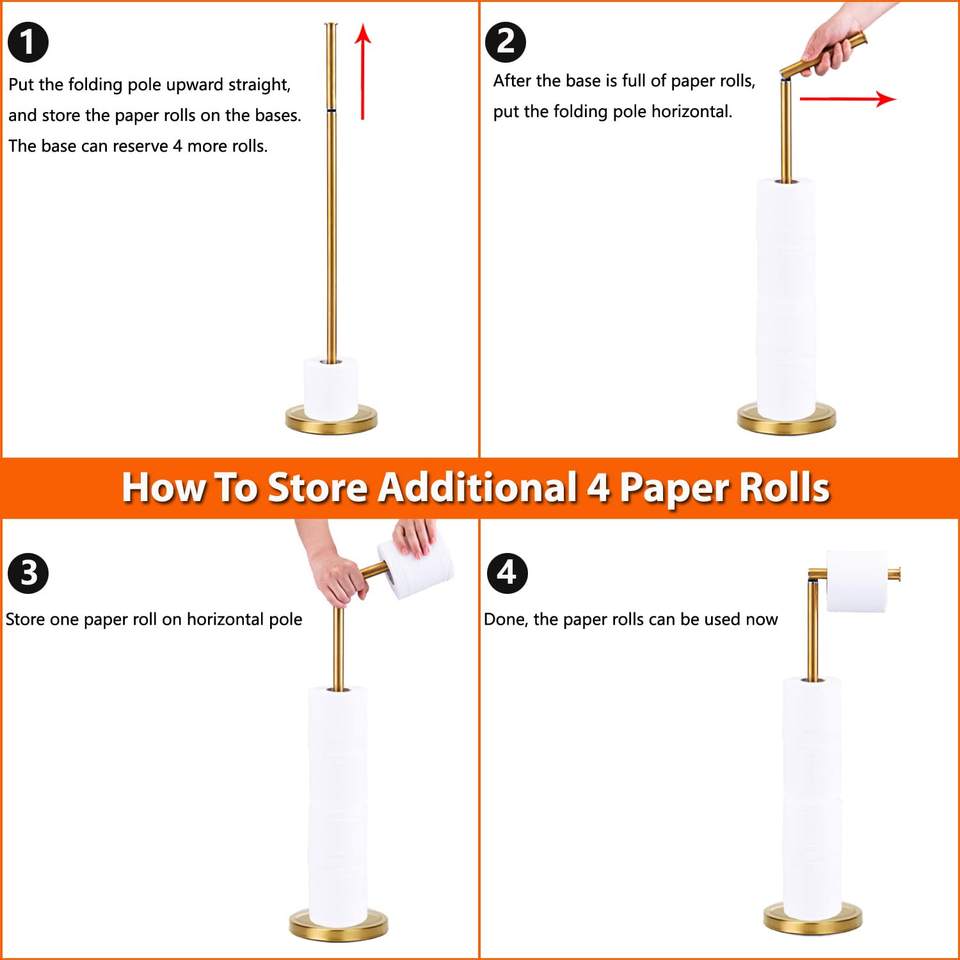 1
Put the folding pole upward straight, and store the paper rolls on the bases. The base can reserve 4 more rolls.

2
After the base is full of paper rolls, put the folding pole horizontal.

How To Store Additional 4 Paper Rolls

3
Store one paper roll on horizontal pole

4
Done, the paper rolls can be used now