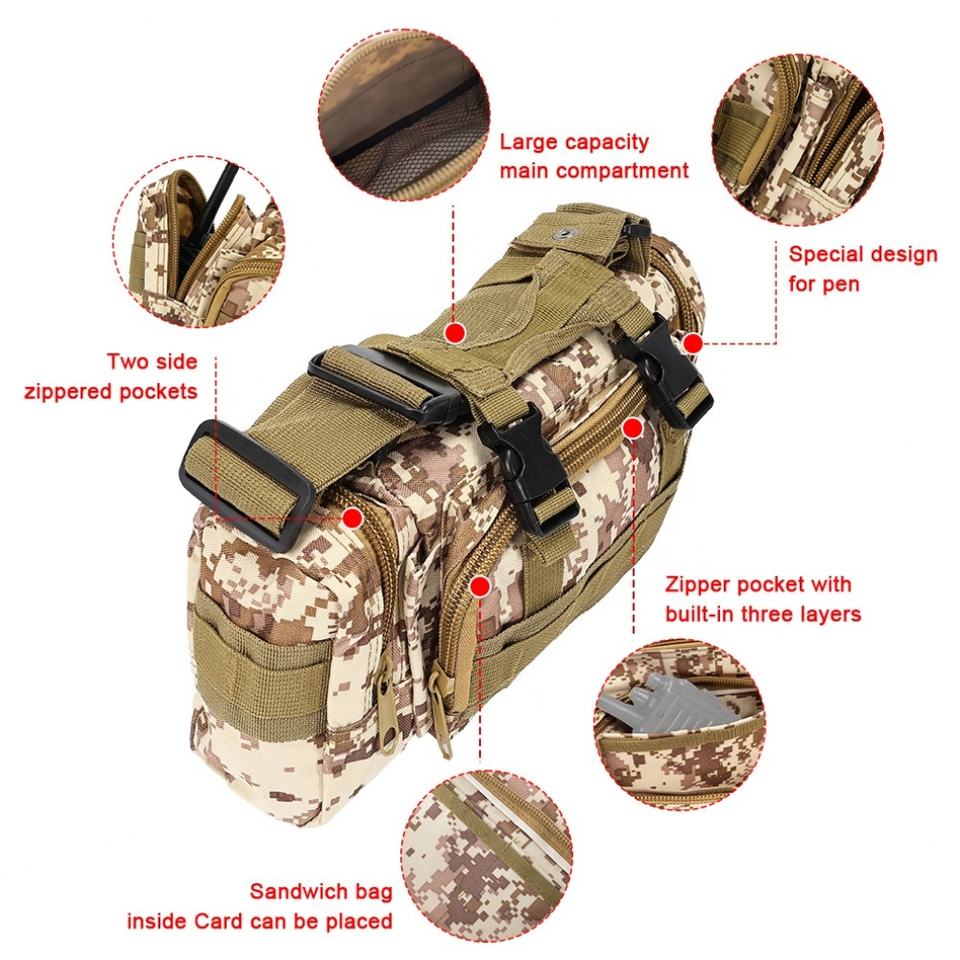 Large capacity main compartment

Special design for pen

Two side zippered pockets

Zipper pocket with built-in three layers

Sandwich bag inside Card can be placed