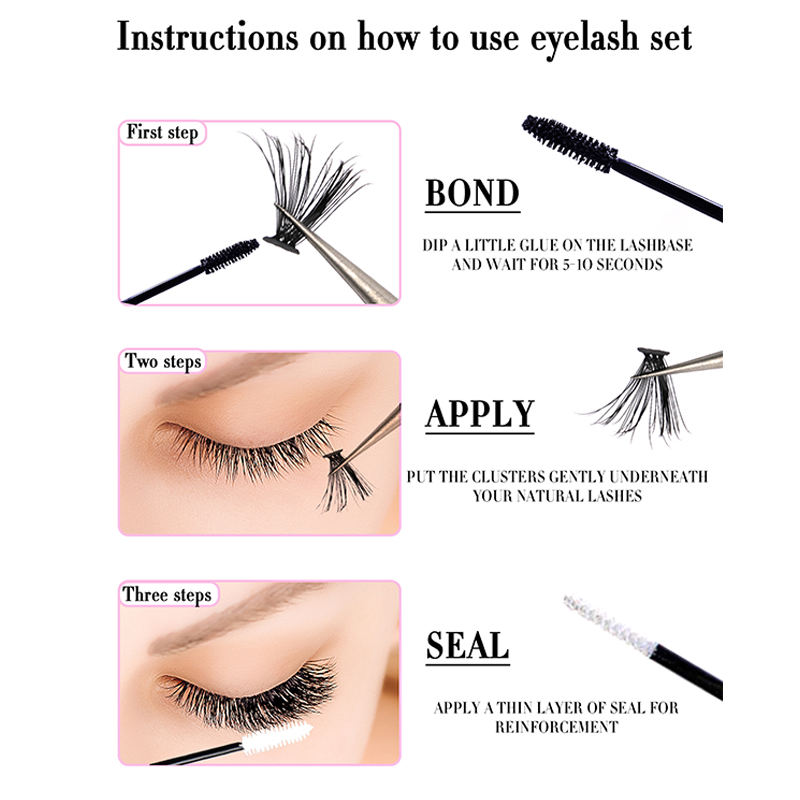 Instructions on how to use eyelash set

First step

BOND

DIP A LITTLE GLUE ON THE LASHBASE AND WAIT FOR 5-10 SECONDS

Two steps

APPLY

PUT THE CLUSTERS GENTLY UNDERNEATH YOUR NATURAL LASHES

Three steps

SEAL

APPLY A THIN LAYER OF SEAL FOR REINFORCEMENT