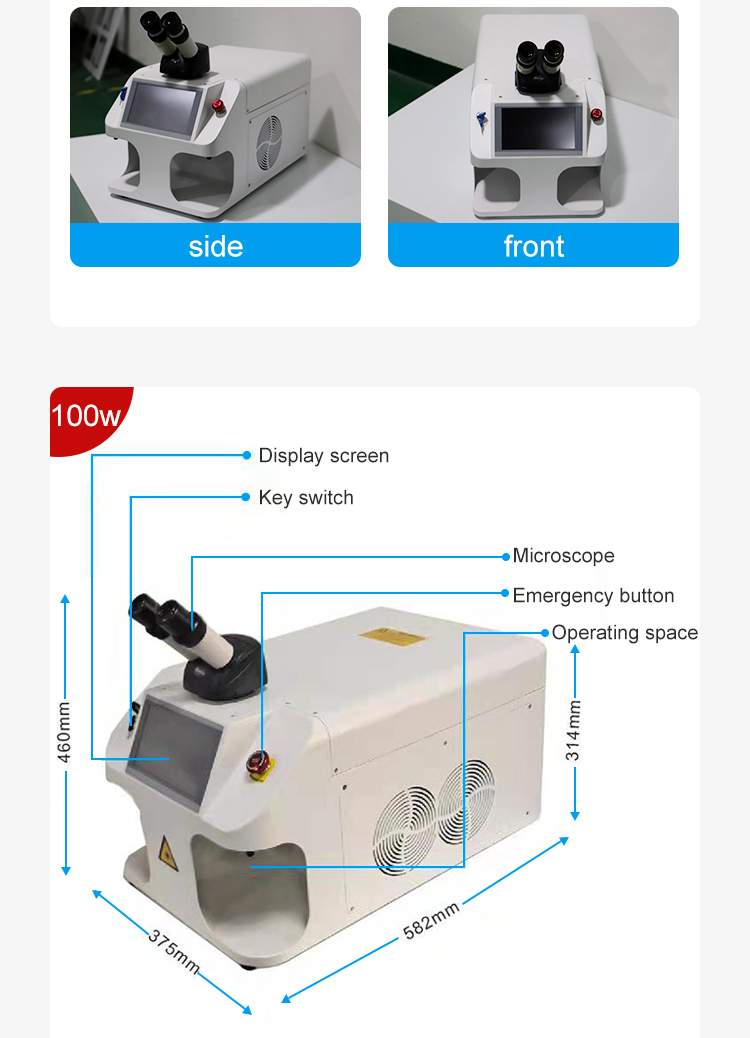 side

front

100w

Display screen

Key switch

Microscope

Emergency button

Operating space

460mm

314mm

375mm

582mm