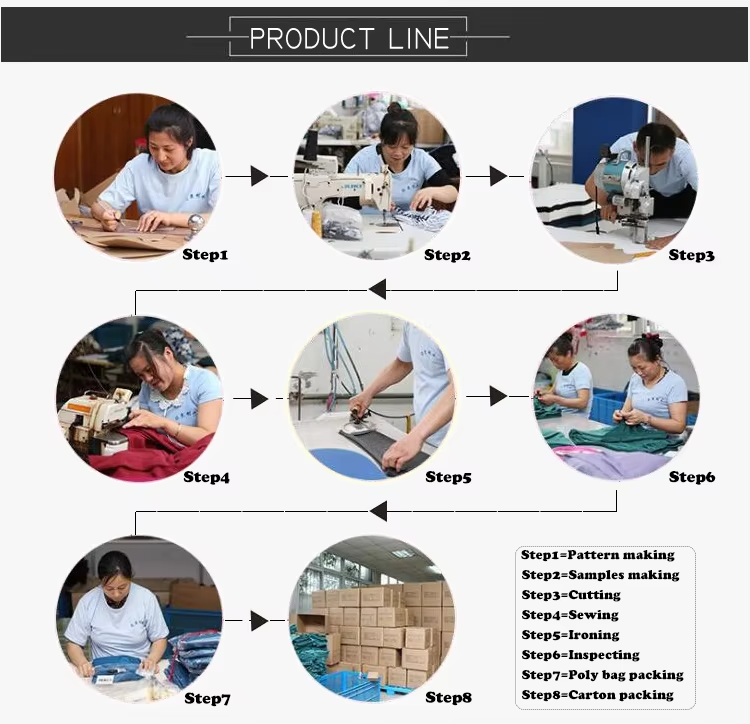 PRODUCT LINE

Step1

Step2

Step3

Step4

Step5

Step6

Step7

Step8

Step1=Pattern making
Step2=Samples making
Step3=Cutting
Step4=Sewing
Step5=Ironing
Step6=Inspecting
Step7=Poly bag packing
Step8=Carton packing