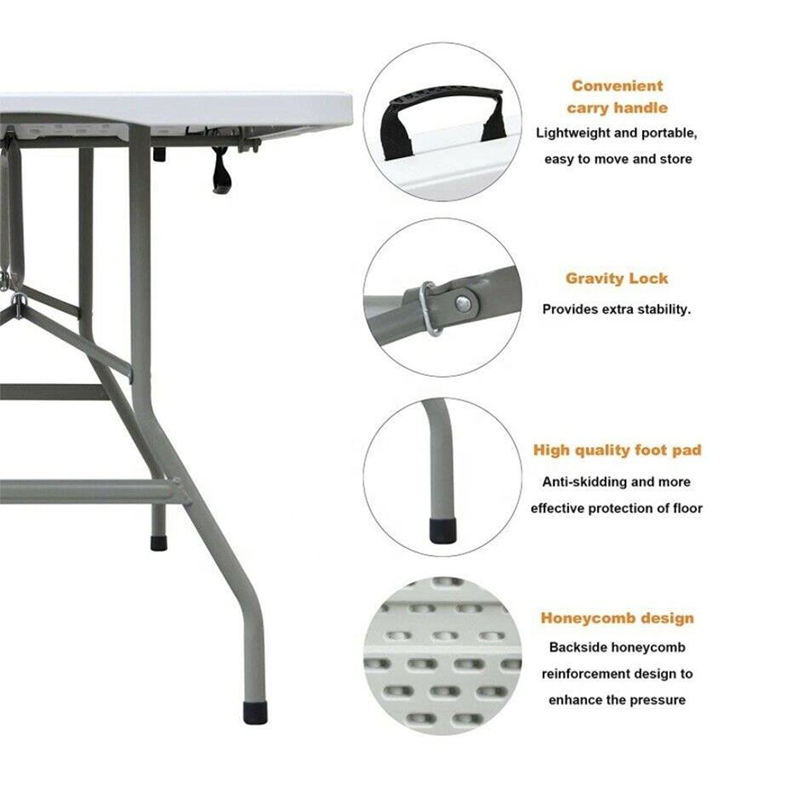 Convenient carry handle

Lightweight and portable, easy to move and store

Gravity Lock

Provides extra stability.

High quality foot pad

Anti-skidding and more effective protection of floor

Honeycomb design

Backside honeycomb reinforcement design to enhance the pressure