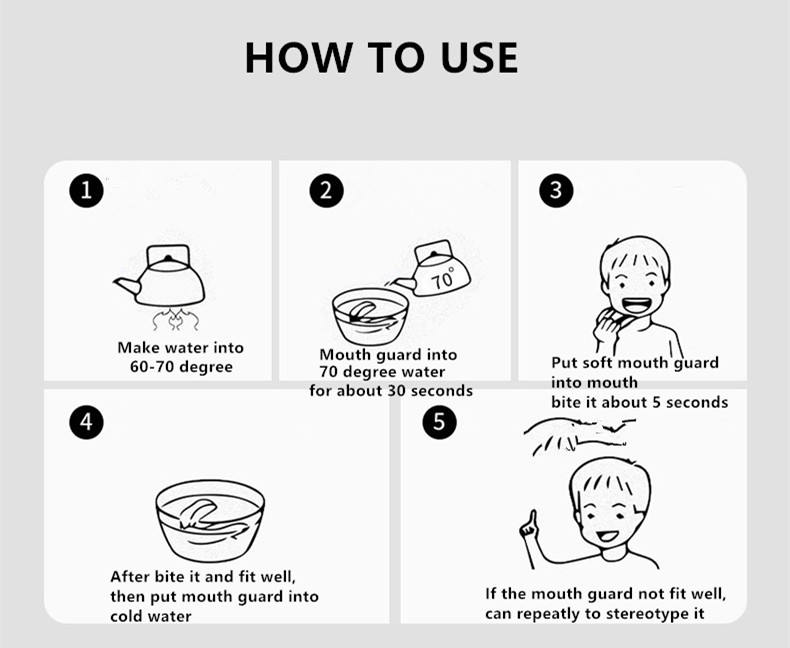 HOW TO USE

1

Make water into 60-70 degree

2

70°

Mouth guard into 70 degree water for about 30 seconds

3

Put soft mouth guard into mouth bite it about 5 seconds

4

After bite it and fit well, then put mouth guard into cold water

5

If the mouth guard not fit well, can repeatly to stereotype it