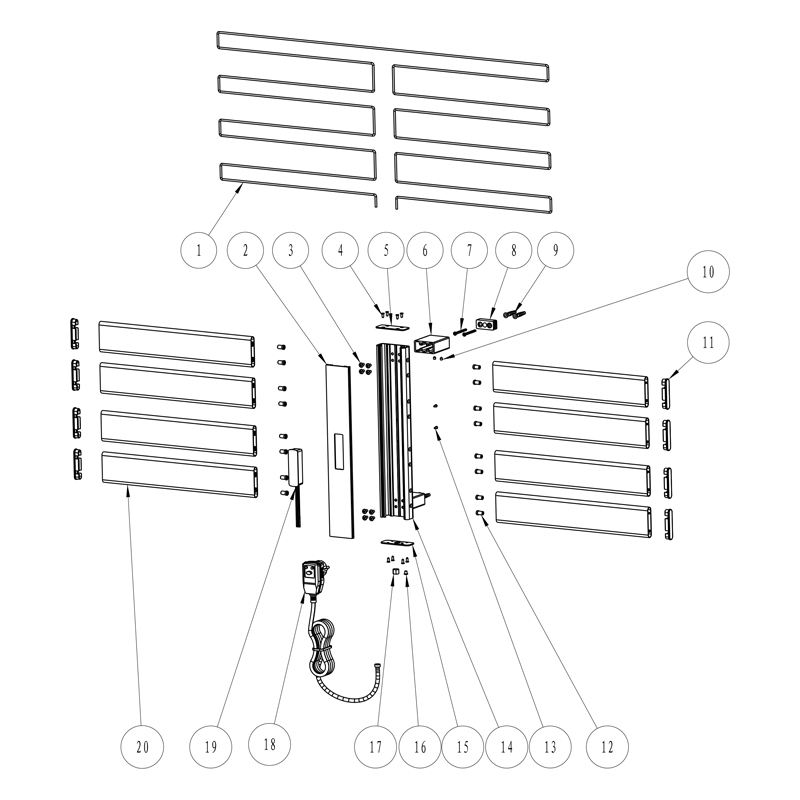 1
2
3
4
5
6
7
8
9
10
11
20
19
18
17
16
15
14
13
12