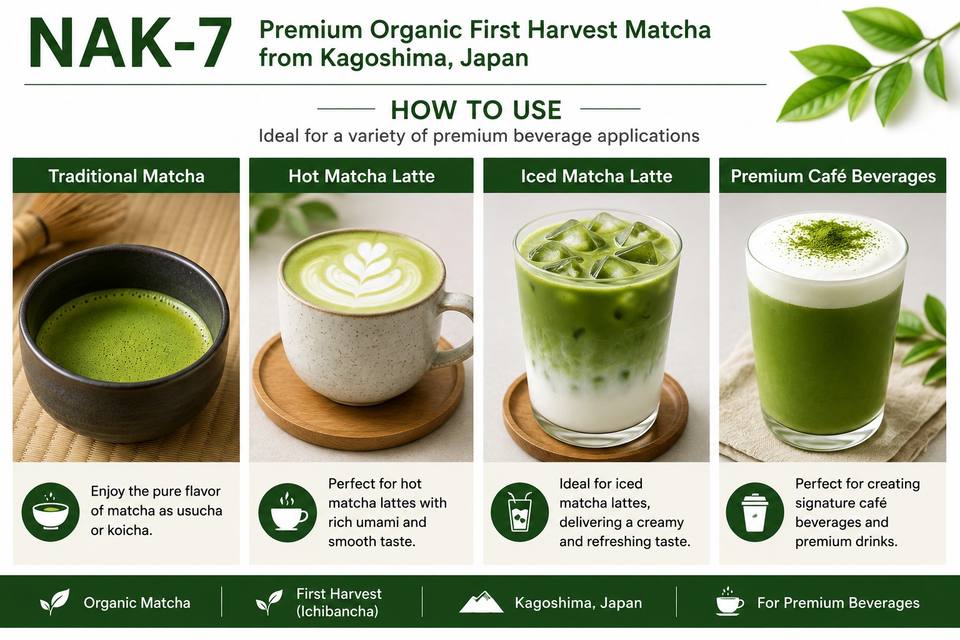 NAK-7

Premium Organic First Harvest Matcha from Kagoshima, Japan

HOW TO USE

Ideal for a variety of premium beverage applications

Traditional Matcha

Enjoy the pure flavor of matcha as usucha or koicha.

Hot Matcha Latte

Perfect for hot matcha lattes with rich umami and smooth taste.

Iced Matcha Latte

Ideal for iced matcha lattes, delivering a creamy and refreshing taste.

Premium Café Beverages

Perfect for creating signature café beverages and premium drinks.

Organic Matcha

First Harvest (Ichibancha)

Kagoshima, Japan

For Premium Beverages