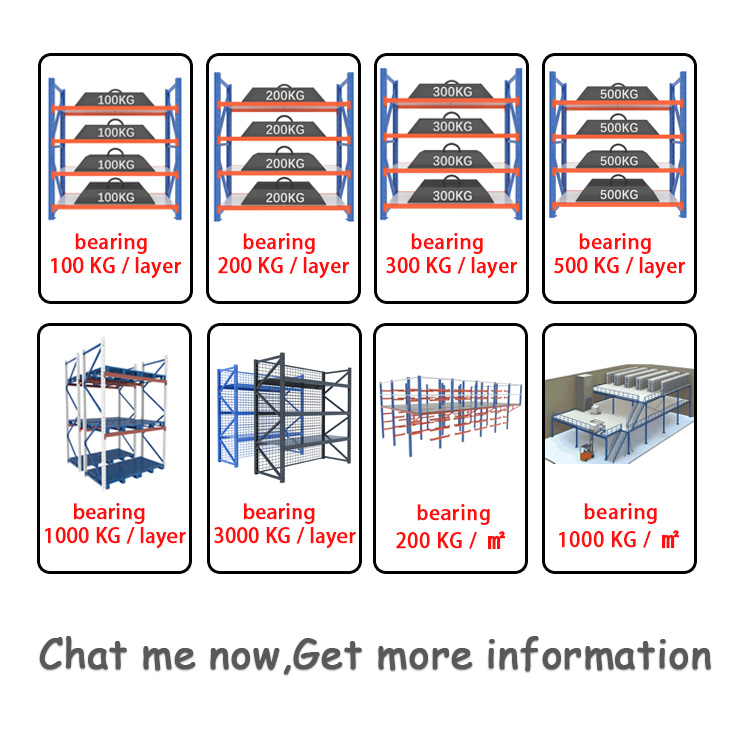 100KG
100KG
100KG
100KG

bearing
100 KG / layer

200KG
200KG
200KG
200KG

bearing
200 KG / layer

300KG
300KG
300KG
300KG

bearing
300 KG / layer

500KG
500KG
500KG
500KG

bearing
500 KG / layer

bearing
1000 KG / layer

bearing
3000 KG / layer

bearing
200 KG / ㎡

bearing
1000 KG / ㎡

Chat me now,Get more information