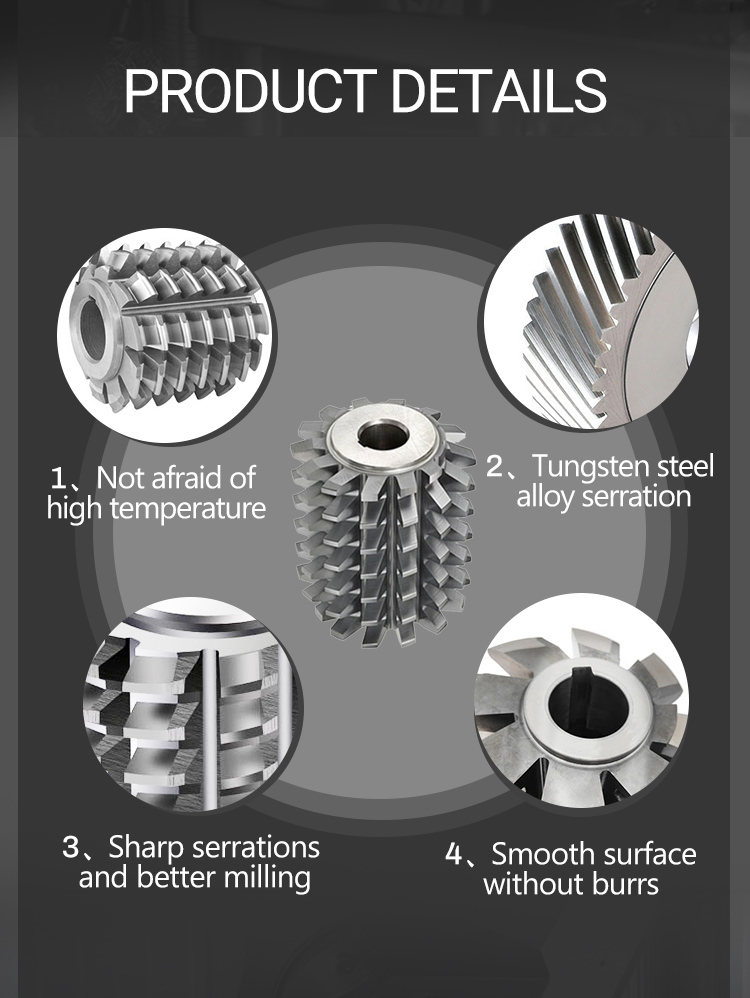 PRODUCT DETAILS

1、Not afraid of high temperature

2、Tungsten steel alloy serration

3、Sharp serrations and better milling

4、Smooth surface without burrs