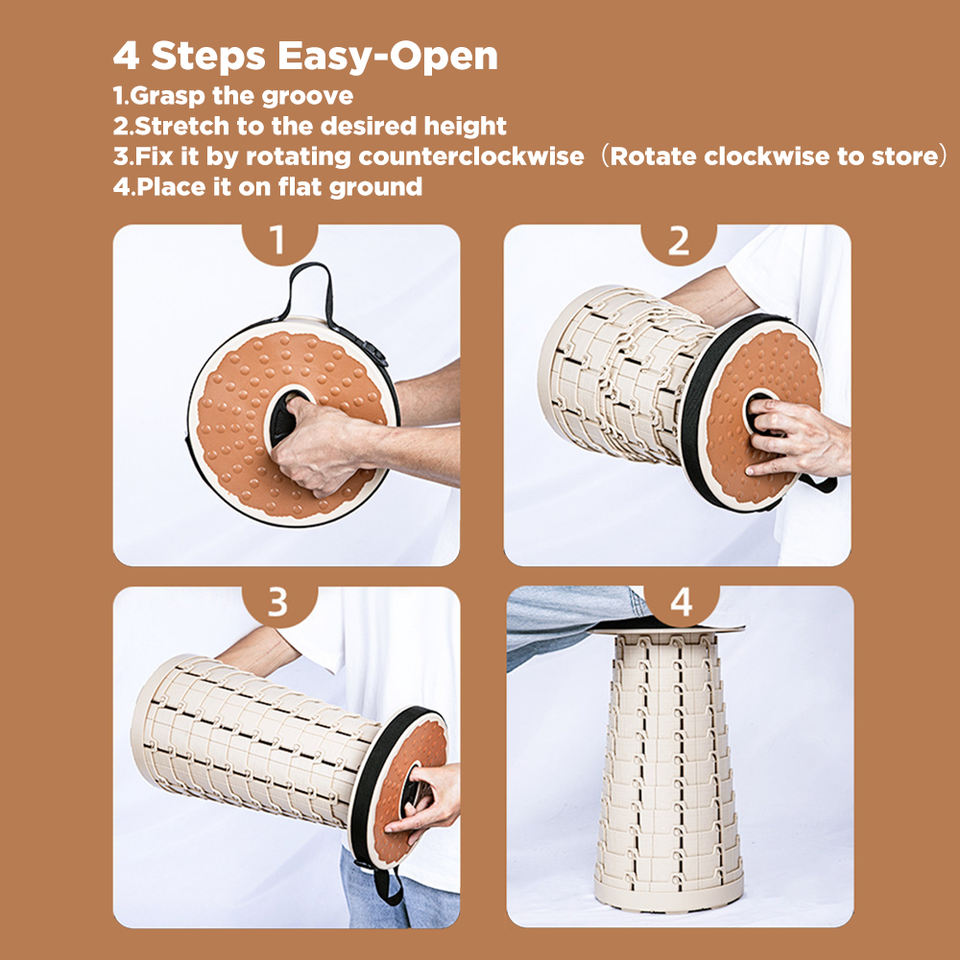 4 Steps Easy-Open
1.Grasp the groove
2.Stretch to the desired height
3.Fix it by rotating counterclockwise（Rotate clockwise to store）
4.Place it on flat ground

1

2

3

4