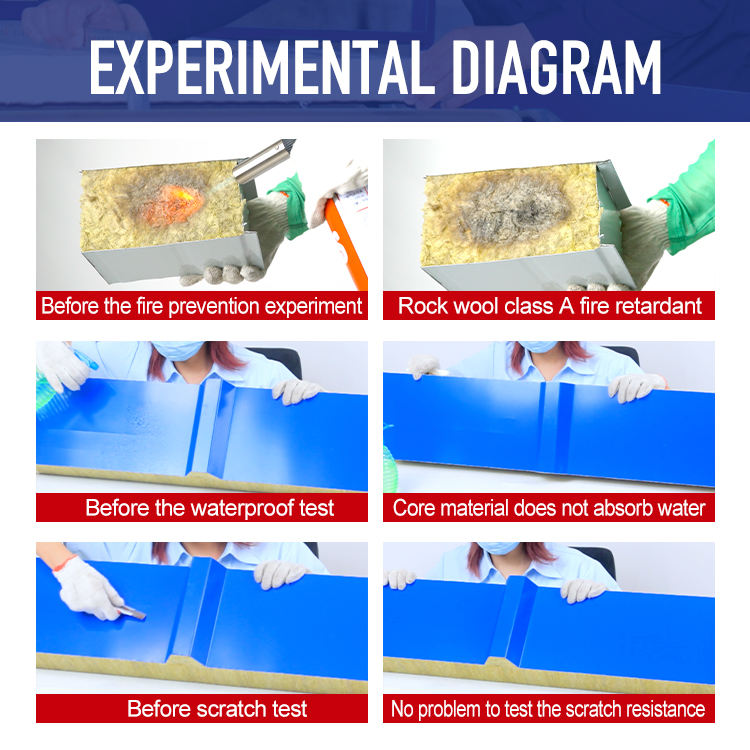 EXPERIMENTAL DIAGRAM

Before the fire prevention experiment

Rock wool class A fire retardant

Before the waterproof test

Core material does not absorb water

Before scratch test

No problem to test the scratch resistance