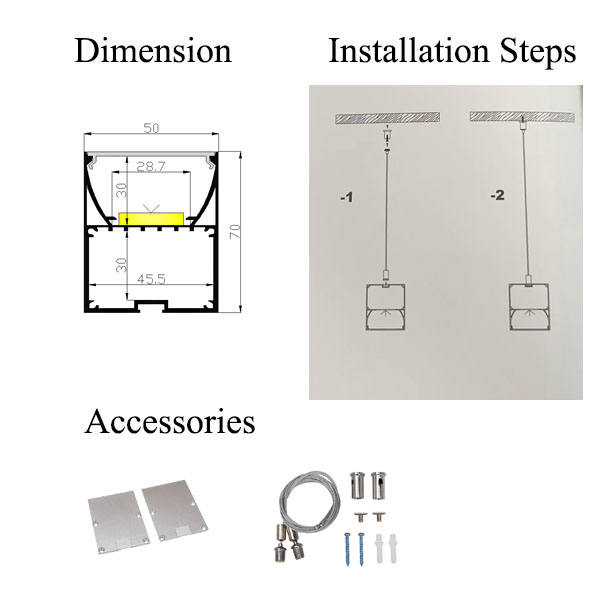 Dimension

50

28.7

30

70

30

45.5

Installation Steps

-1

-2

Accessories