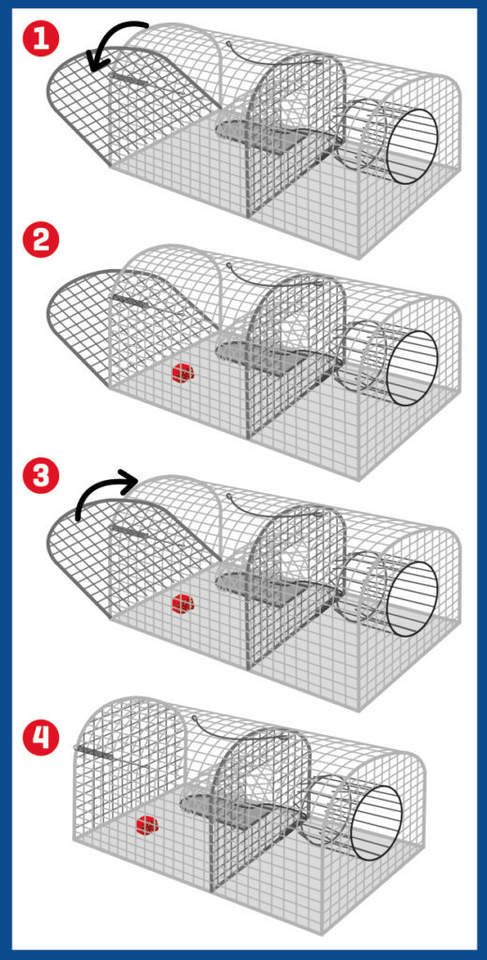 1

2

3

4