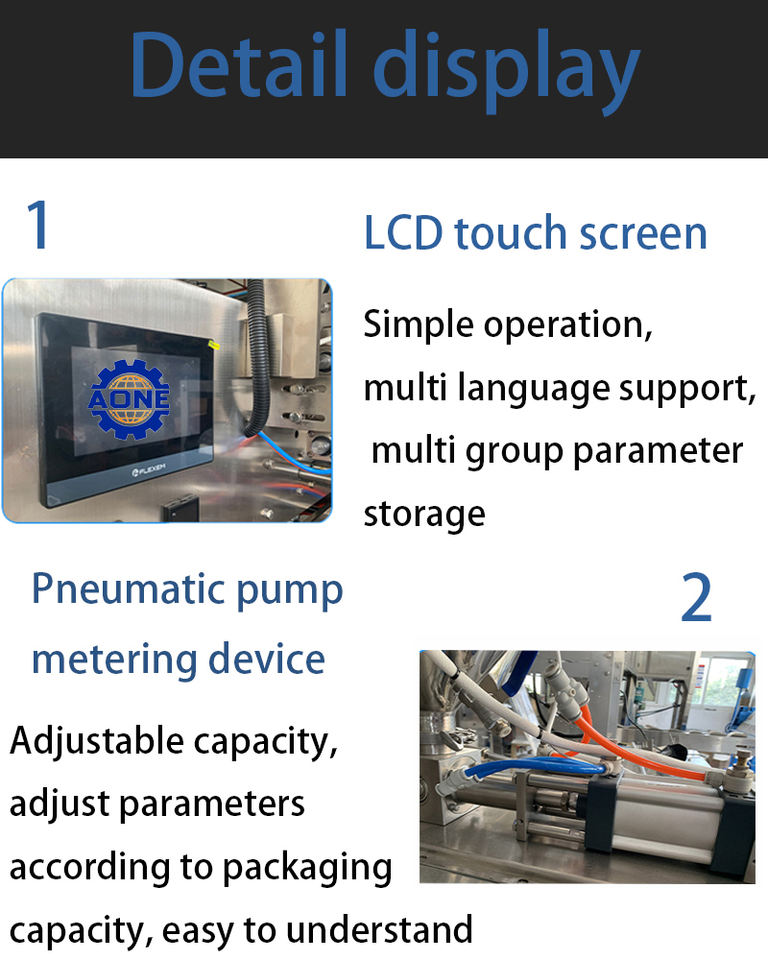 Detail display

1

LCD touch screen

AONE

FLEXEM

Simple operation, multi language support, multi group parameter storage

Pneumatic pump metering device

2

Adjustable capacity, adjust parameters according to packaging capacity, easy to understand