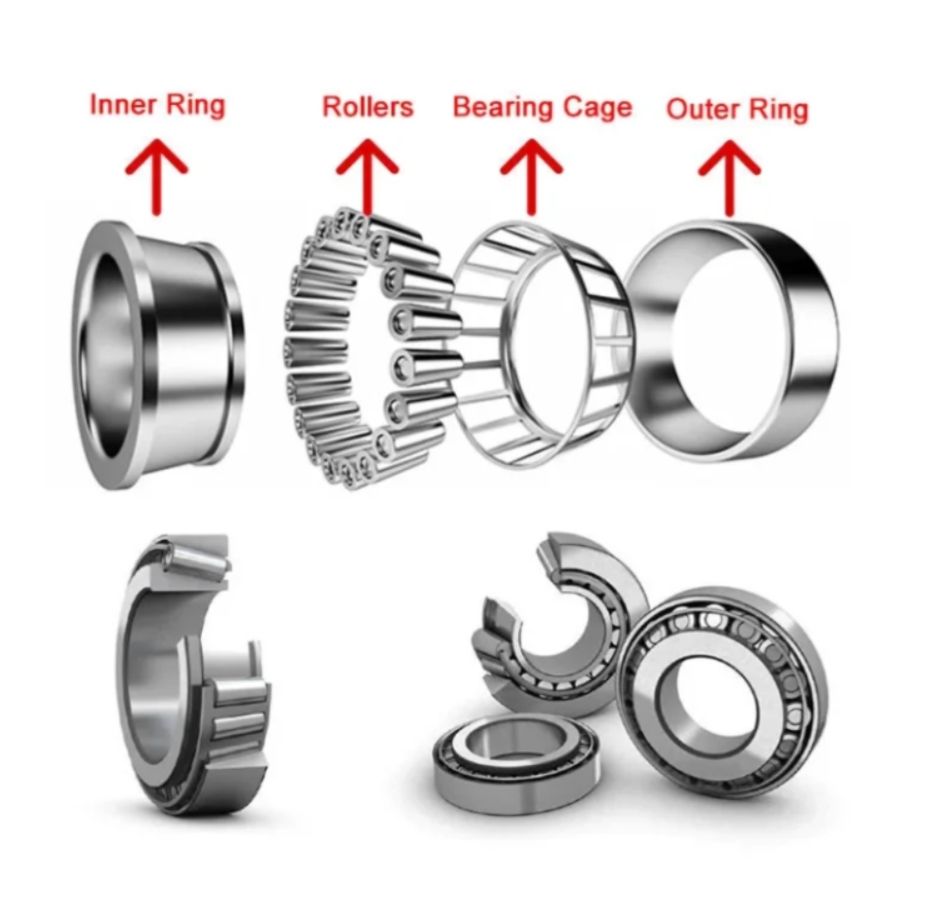 Inner Ring
Rollers
Bearing Cage
Outer Ring