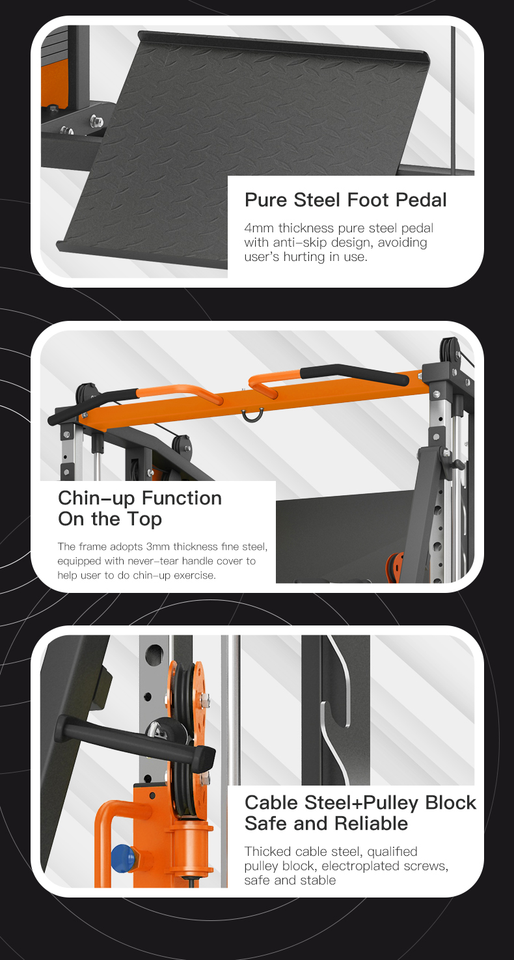 Pure Steel Foot Pedal

4mm thickness pure steel pedal with anti-skip design, avoiding user's hurting in use.

Chin-up Function On the Top

The frame adopts 3mm thickness fine steel, equipped with never-tear handle cover to help user to do chin-up exercise.

Cable Steel+Pulley Block Safe and Reliable

Thicked cable steel, qualified pulley block, electroplated screws, safe and stable