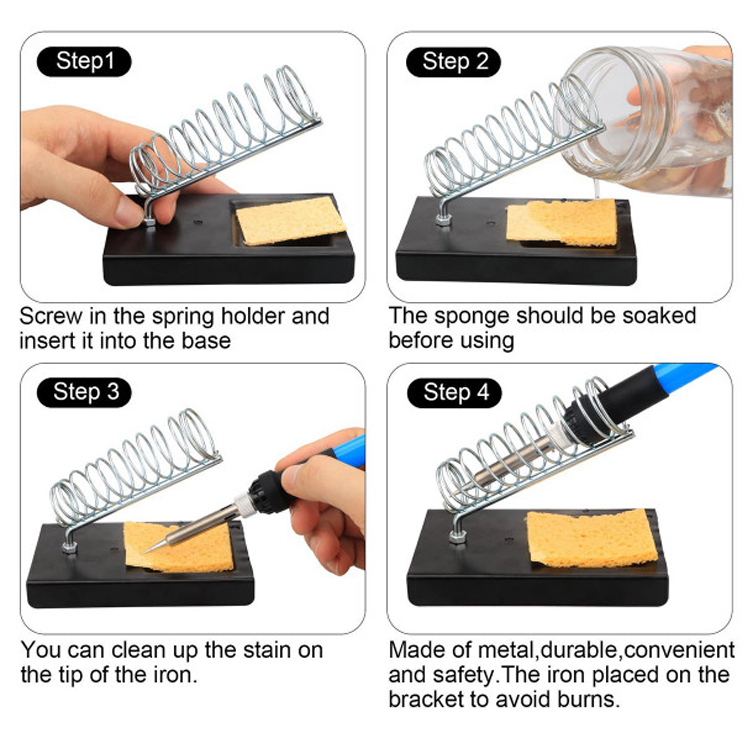 Step1

Screw in the spring holder and insert it into the base

Step 2

The sponge should be soaked before using

Step 3

You can clean up the stain on the tip of the iron.

Step 4

Made of metal,durable,convenient and safety.The iron placed on the bracket to avoid burns.