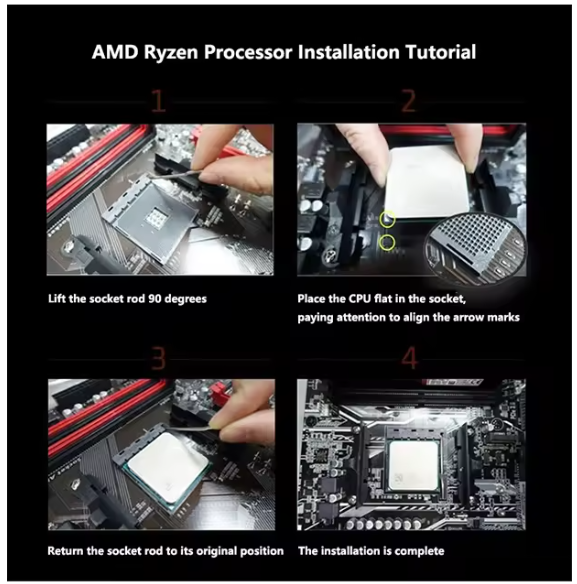 AMD Ryzen Processor Installation Tutorial

1

Lift the socket rod 90 degrees

2

Place the CPU flat in the socket, paying attention to align the arrow marks

3

Return the socket rod to its original position

4

The installation is complete