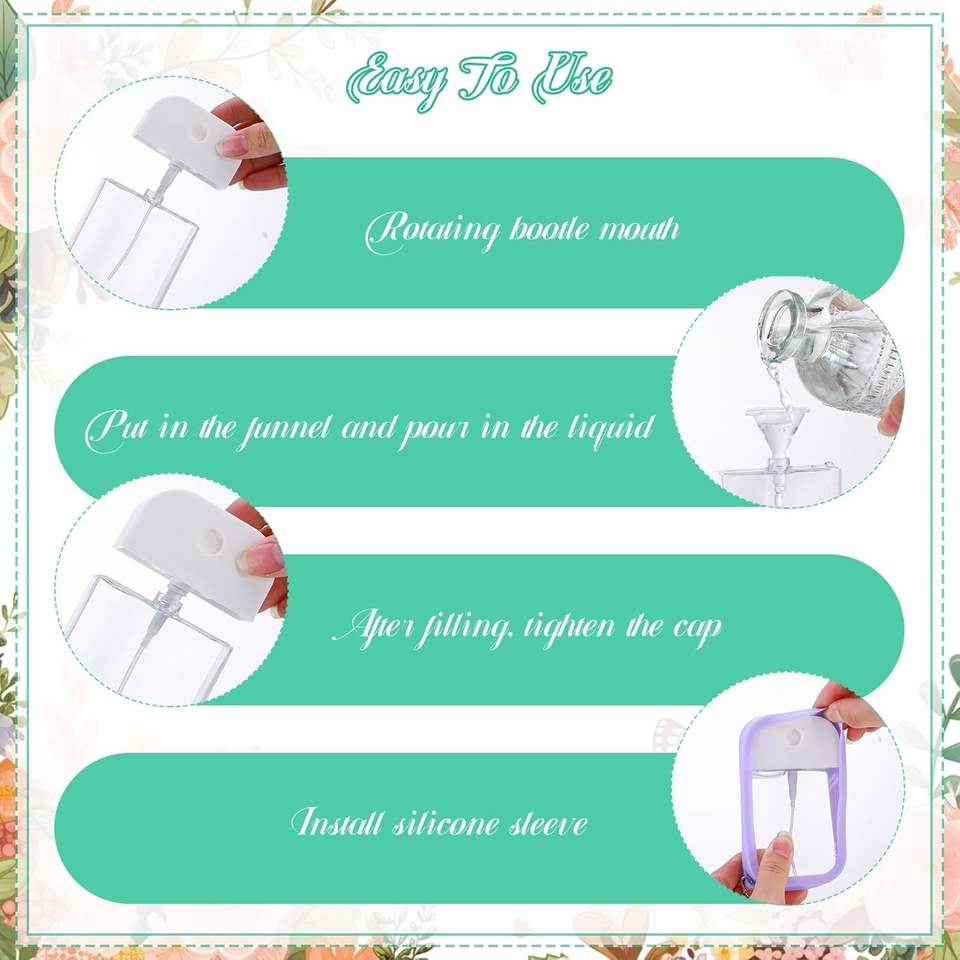 Easy To Use

Rotating bootle mouth

Put in the funnel and pour in the liquid

After filling, tighten the cap

Install silicone sleeve