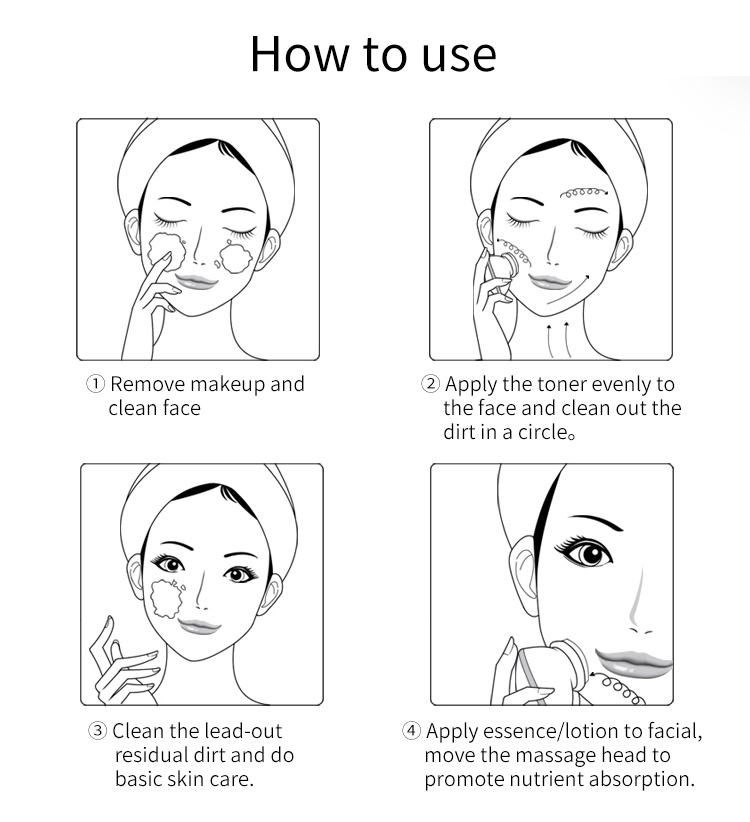 How to use

① Remove makeup and clean face

② Apply the toner evenly to the face and clean out the dirt in a circle。

③ Clean the lead-out residual dirt and do basic skin care.

④ Apply essence/lotion to facial, move the massage head to promote nutrient absorption.