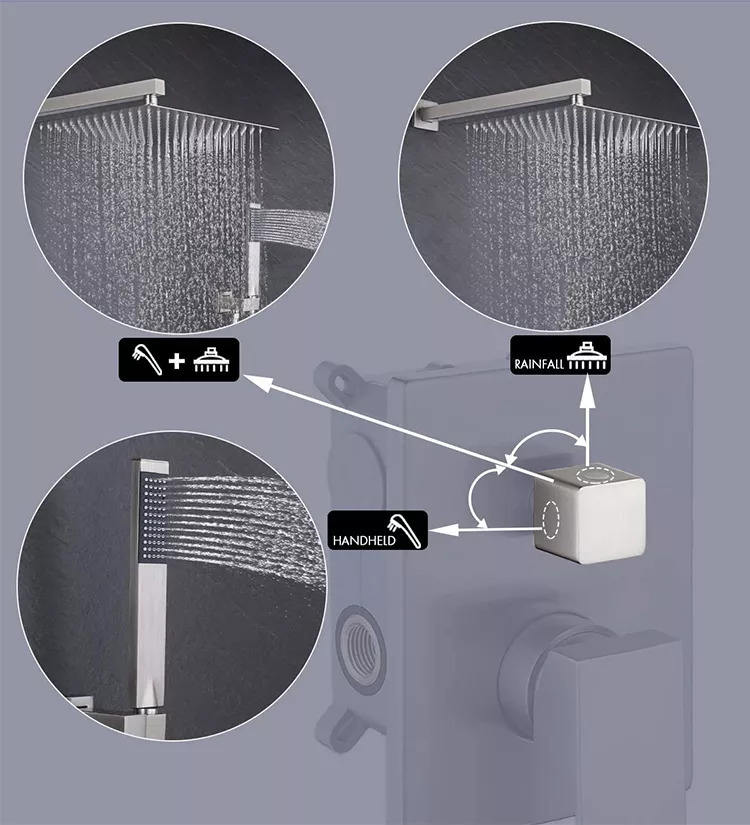 +

RAINFALL

HANDHELD