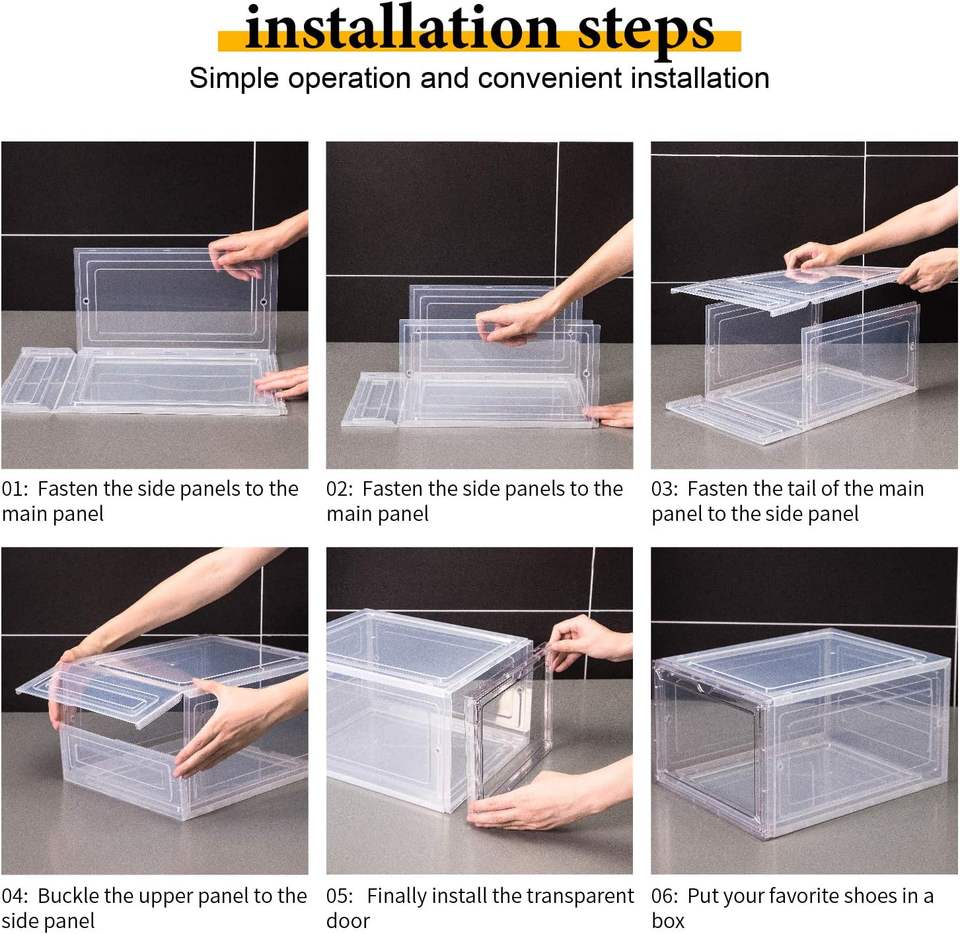 installation steps

Simple operation and convenient installation

01: Fasten the side panels to the main panel

02: Fasten the side panels to the main panel

03: Fasten the tail of the main panel to the side panel

04: Buckle the upper panel to the side panel

05: Finally install the transparent door

06: Put your favorite shoes in a box