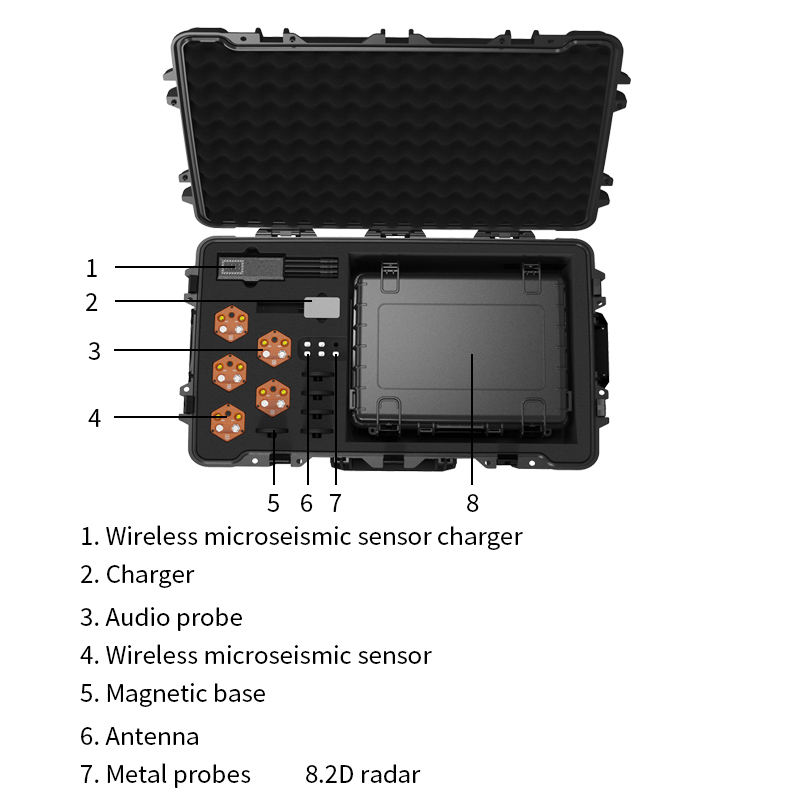 1
2
3
4
5 6 7 8

1. Wireless microseismic sensor charger
2. Charger
3. Audio probe
4. Wireless microseismic sensor
5. Magnetic base
6. Antenna
7. Metal probes 8.2D radar