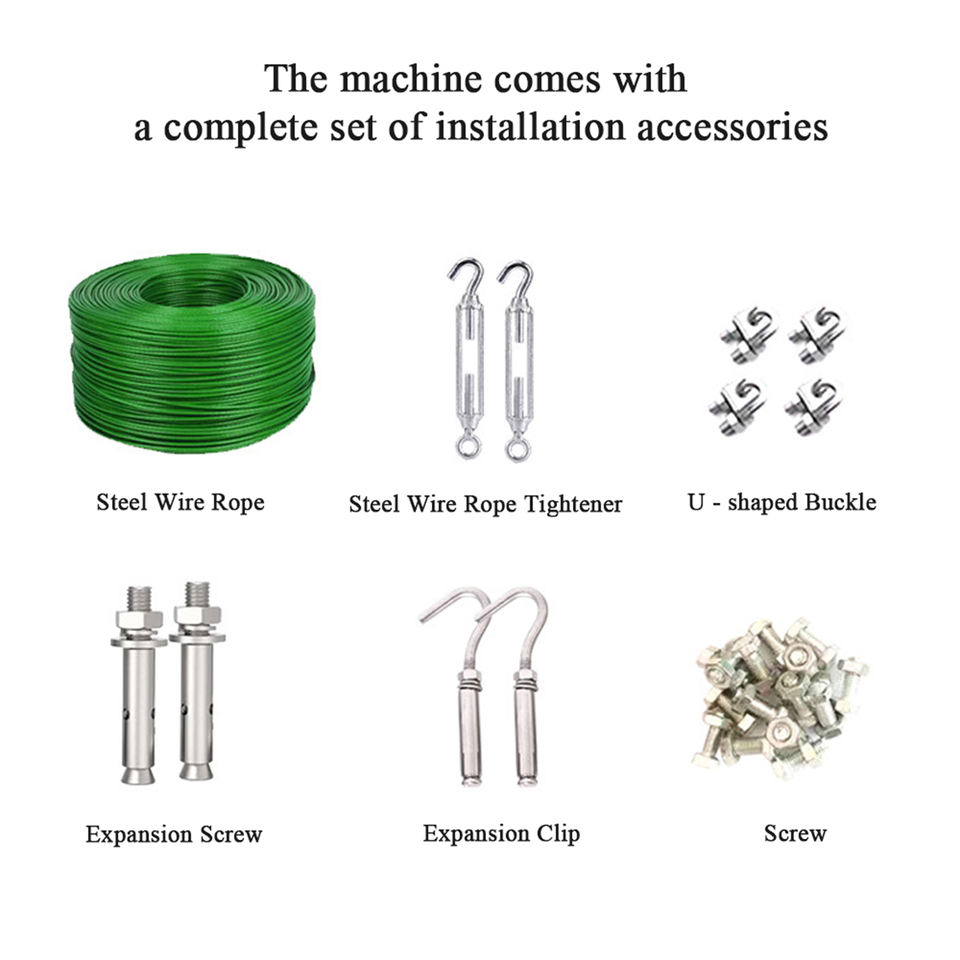 The machine comes with
a complete set of installation accessories

Steel Wire Rope

Steel Wire Rope Tightener

U - shaped Buckle

Expansion Screw

Expansion Clip

Screw