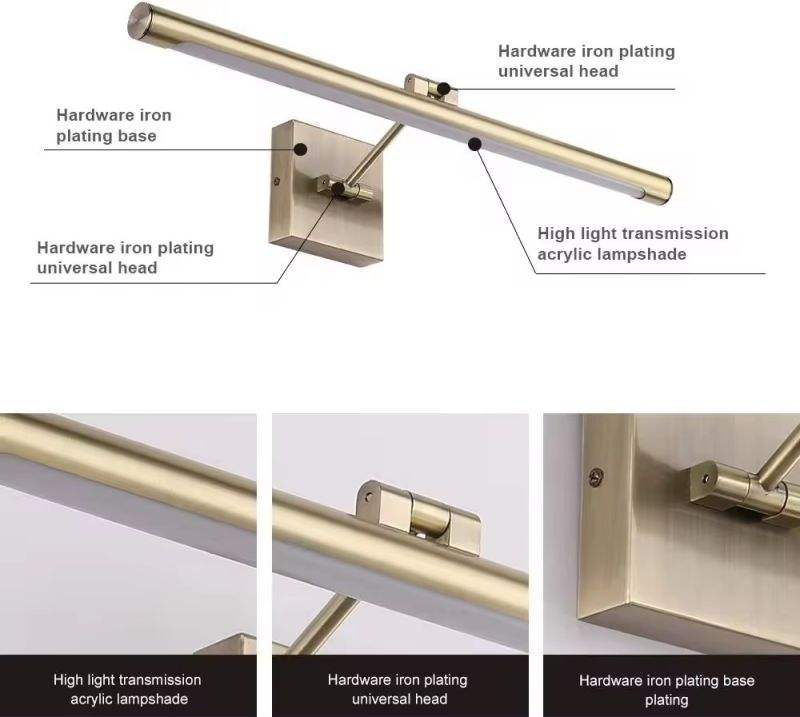 Hardware iron plating universal head

Hardware iron plating base

Hardware iron plating universal head

High light transmission acrylic lampshade

High light transmission acrylic lampshade

Hardware iron plating universal head

Hardware iron plating base plating