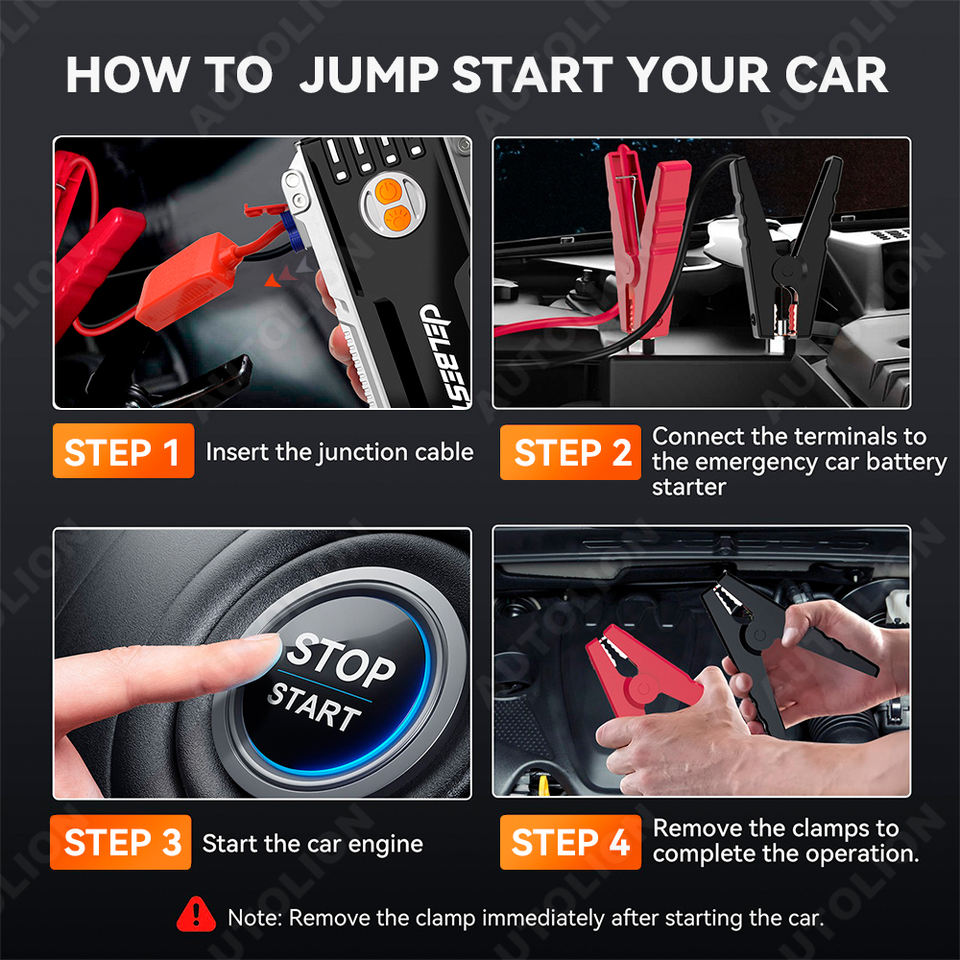 HOW TO JUMP START YOUR CAR

DELBEST

STEP 1 Insert the junction cable

STEP 2 Connect the terminals to the emergency car battery starter

STOP
START

STEP 3 Start the car engine

STEP 4 Remove the clamps to complete the operation.

Note: Remove the clamp immediately after starting the car.

AUTOLION