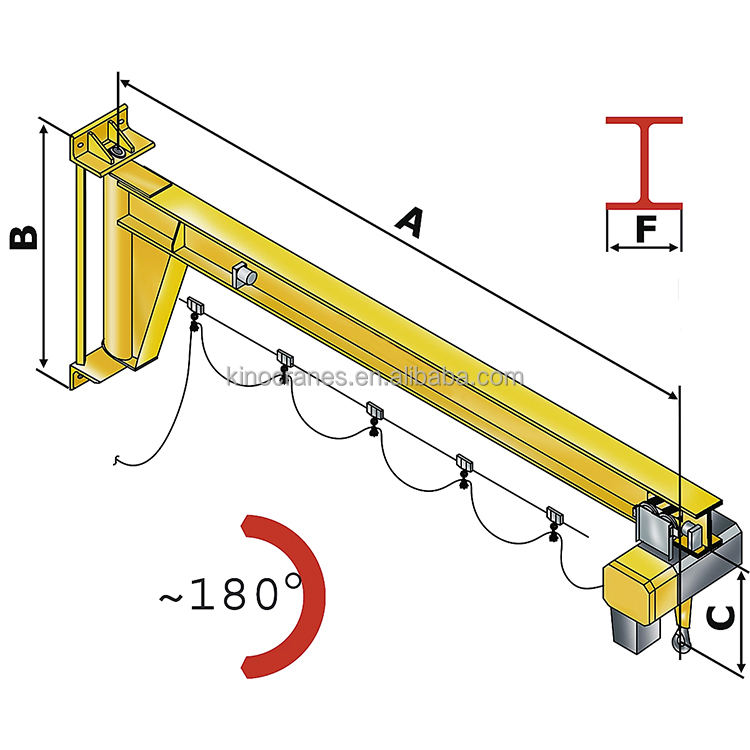 B

A

F

kinocranes.en.alibaba.com

~180°

C