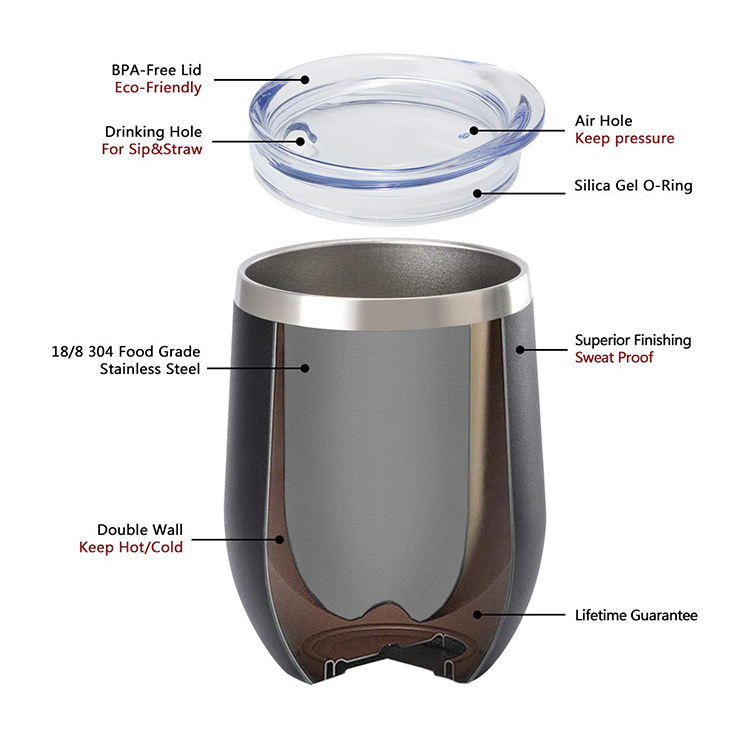 BPA-Free Lid
Eco-Friendly

Drinking Hole
For Sip&Straw

Air Hole
Keep pressure

Silica Gel O-Ring

18/8 304 Food Grade
Stainless Steel

Superior Finishing
Sweat Proof

Double Wall
Keep Hot/Cold

Lifetime Guarantee