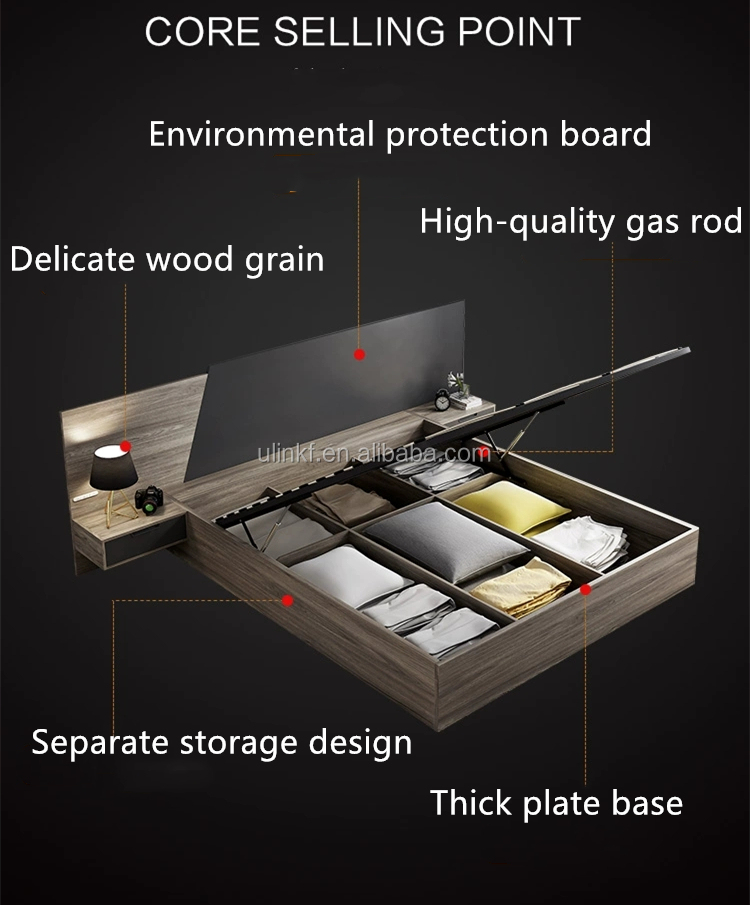 CORE SELLING POINT

Environmental protection board

High-quality gas rod

Delicate wood grain

ulinkf.en.alibaba.com

Separate storage design

Thick plate base