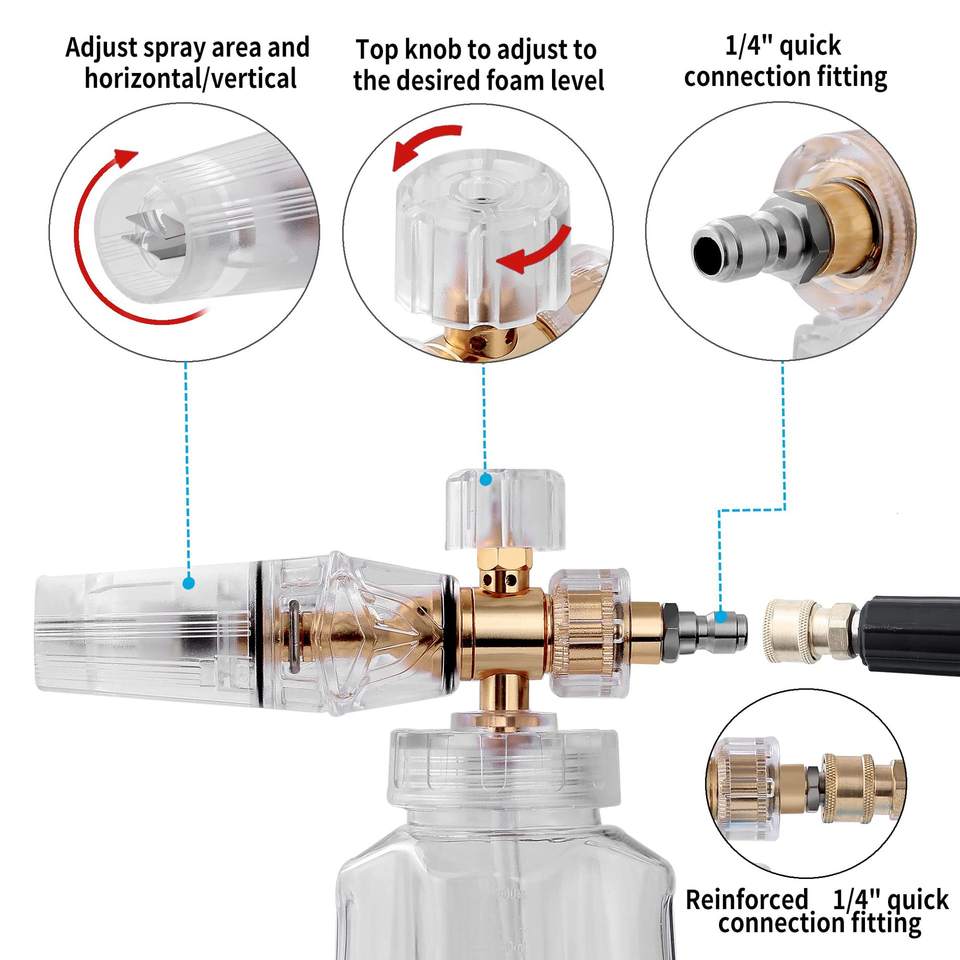 Adjust spray area and horizontal/vertical

Top knob to adjust to the desired foam level

1/4" quick connection fitting

Reinforced 1/4" quick connection fitting