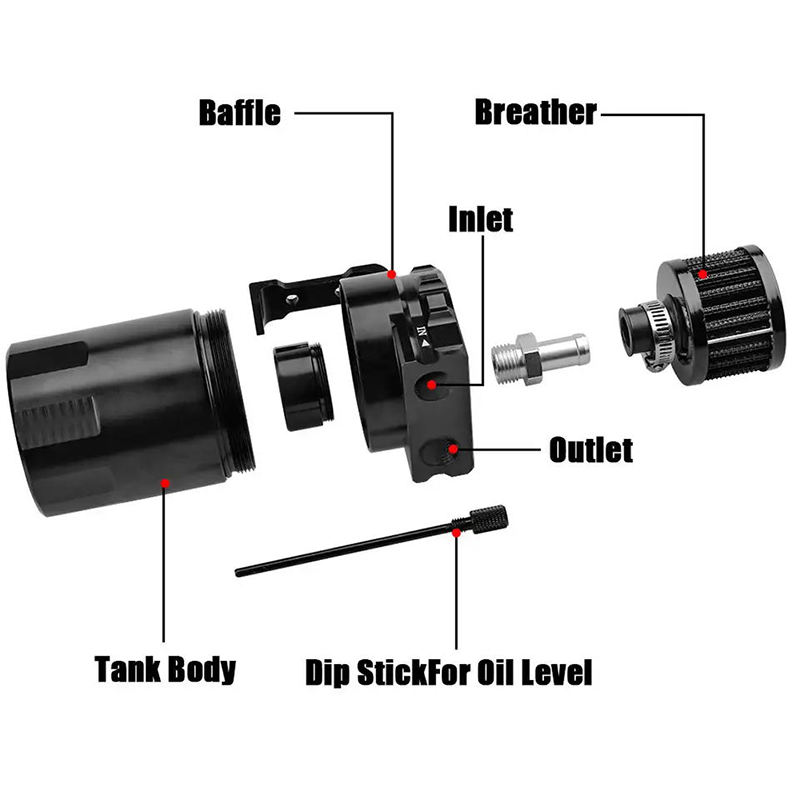 Baffle

Breather

Inlet

IN

Outlet

Tank Body

Dip StickFor Oil Level