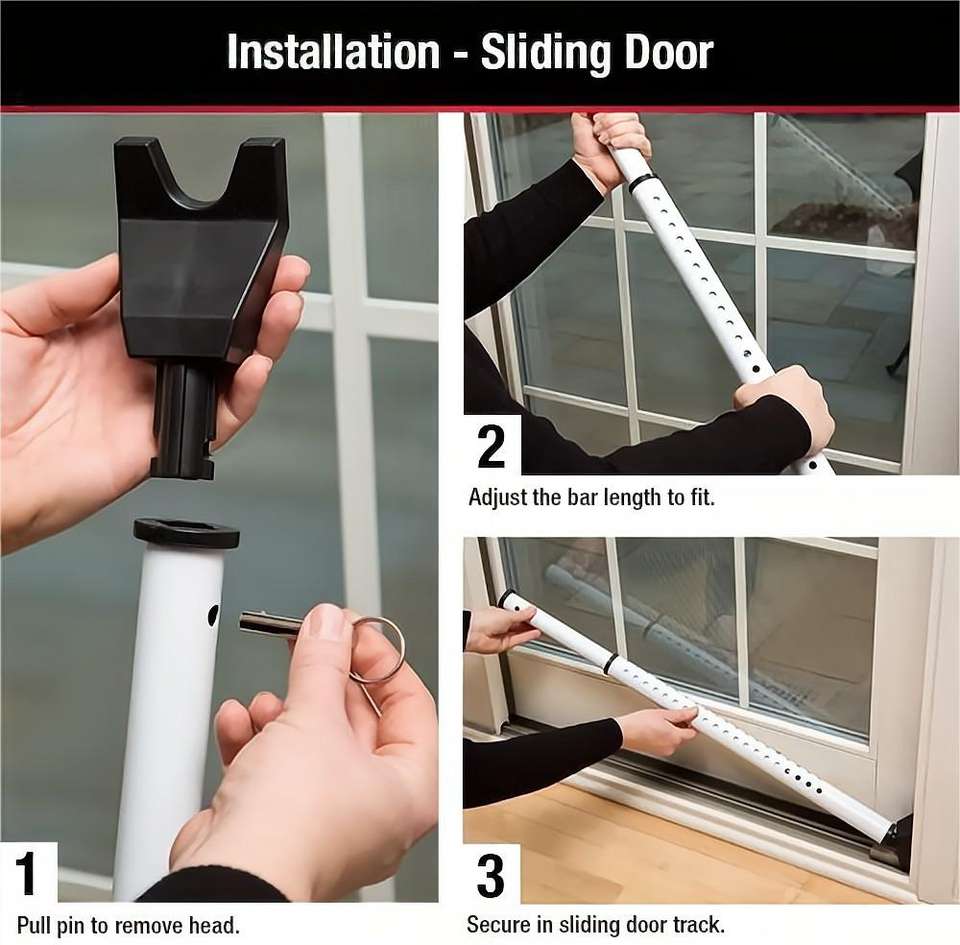 Installation - Sliding Door

1
Pull pin to remove head.

2
Adjust the bar length to fit.

3
Secure in sliding door track.