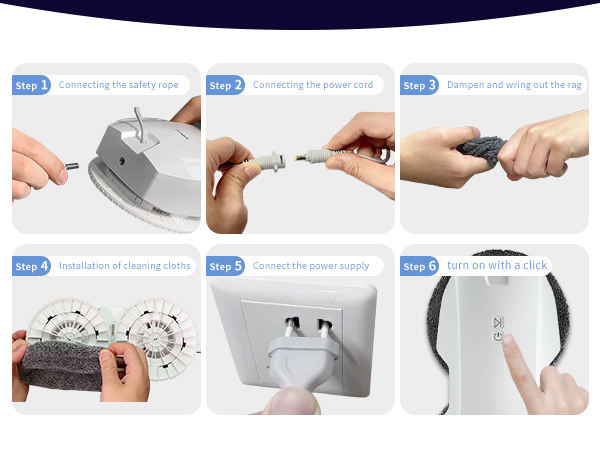 Step 1 Connecting the safety rope

Step 2 Connecting the power cord

Step 3 Dampen and wring out the rag

Step 4 Installation of cleaning cloths

Step 5 Connect the power supply

Step 6 turn on with a click