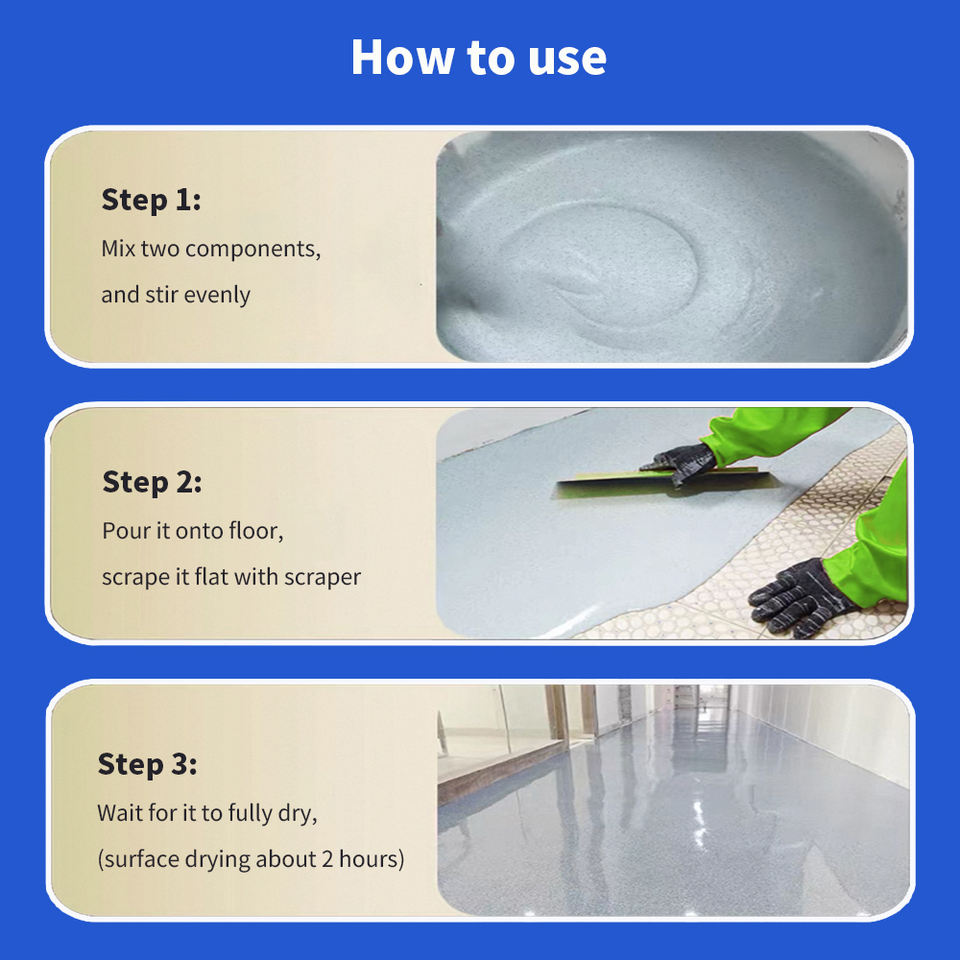 How to use

Step 1:
Mix two components,
and stir evenly

Step 2:
Pour it onto floor,
scrape it flat with scraper

Step 3:
Wait for it to fully dry,
(surface drying about 2 hours)