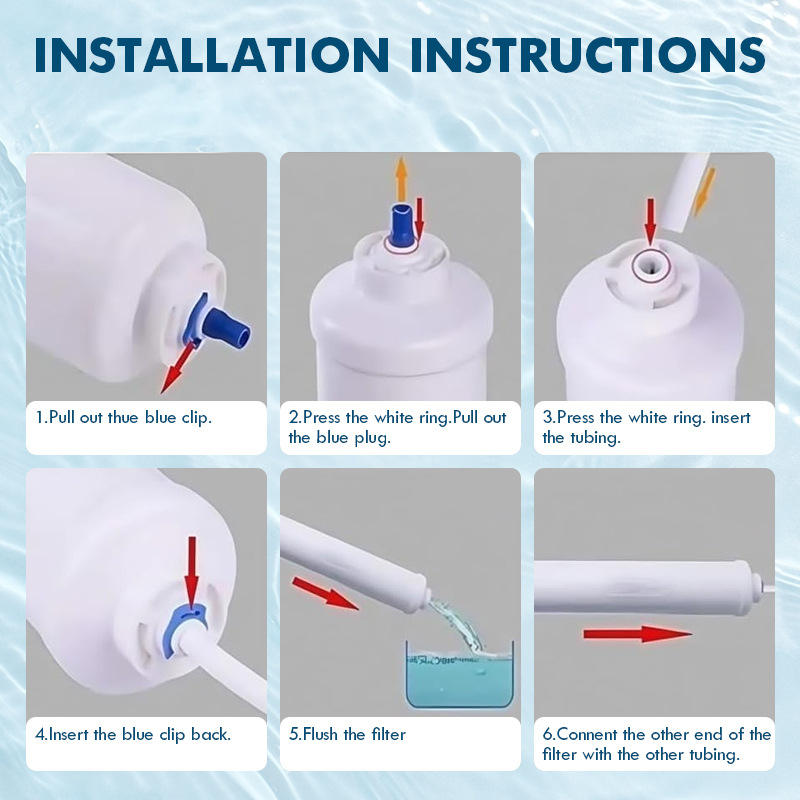 INSTALLATION INSTRUCTIONS

1.Pull out thue blue clip.

2.Press the white ring.Pull out the blue plug.

3.Press the white ring. insert the tubing.

4.Insert the blue clip back.

5.Flush the filter

6.Connent the other end of the filter with the other tubing.