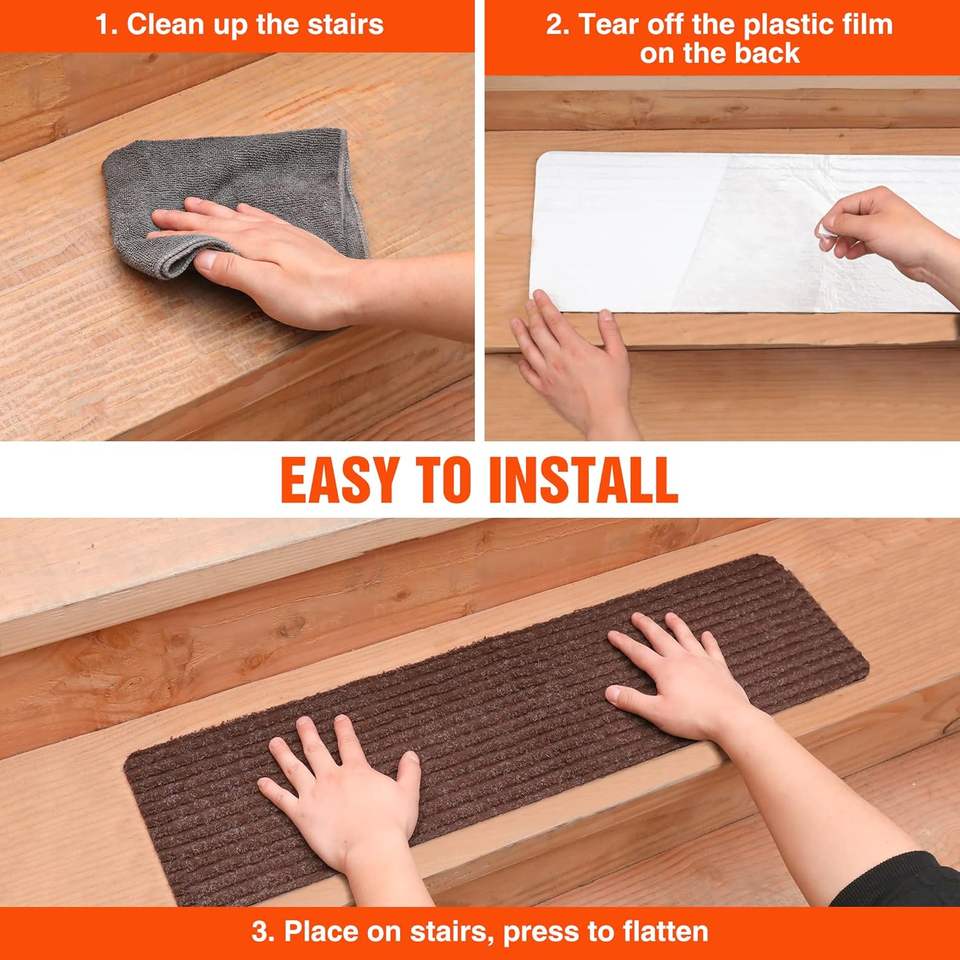 1. Clean up the stairs

2. Tear off the plastic film on the back

EASY TO INSTALL

3. Place on stairs, press to flatten