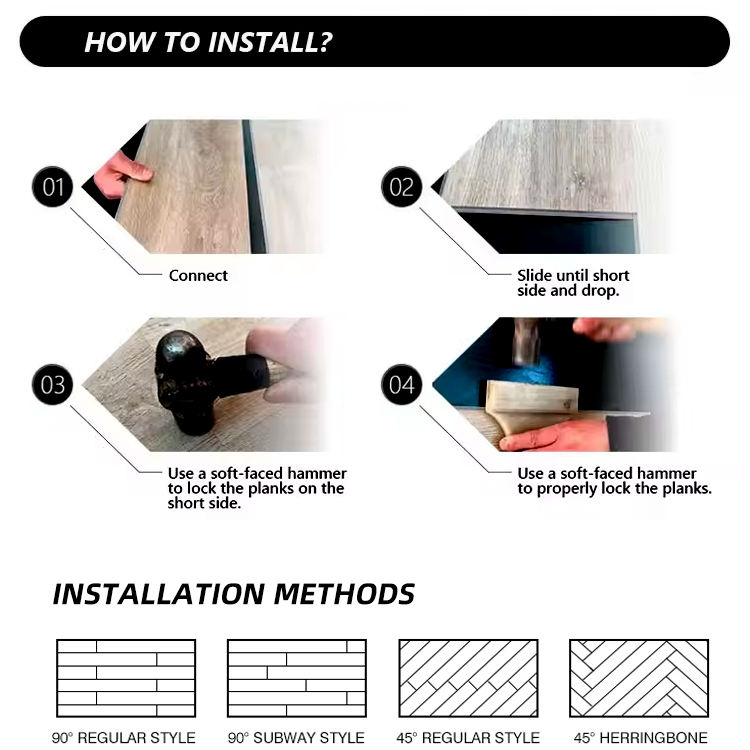 HOW TO INSTALL?

01

Connect

02

Slide until short side and drop.

03

Use a soft-faced hammer to lock the planks on the short side.

04

Use a soft-faced hammer to properly lock the planks.

INSTALLATION METHODS

90° REGULAR STYLE

90° SUBWAY STYLE

45° REGULAR STYLE

45° HERRINGBONE