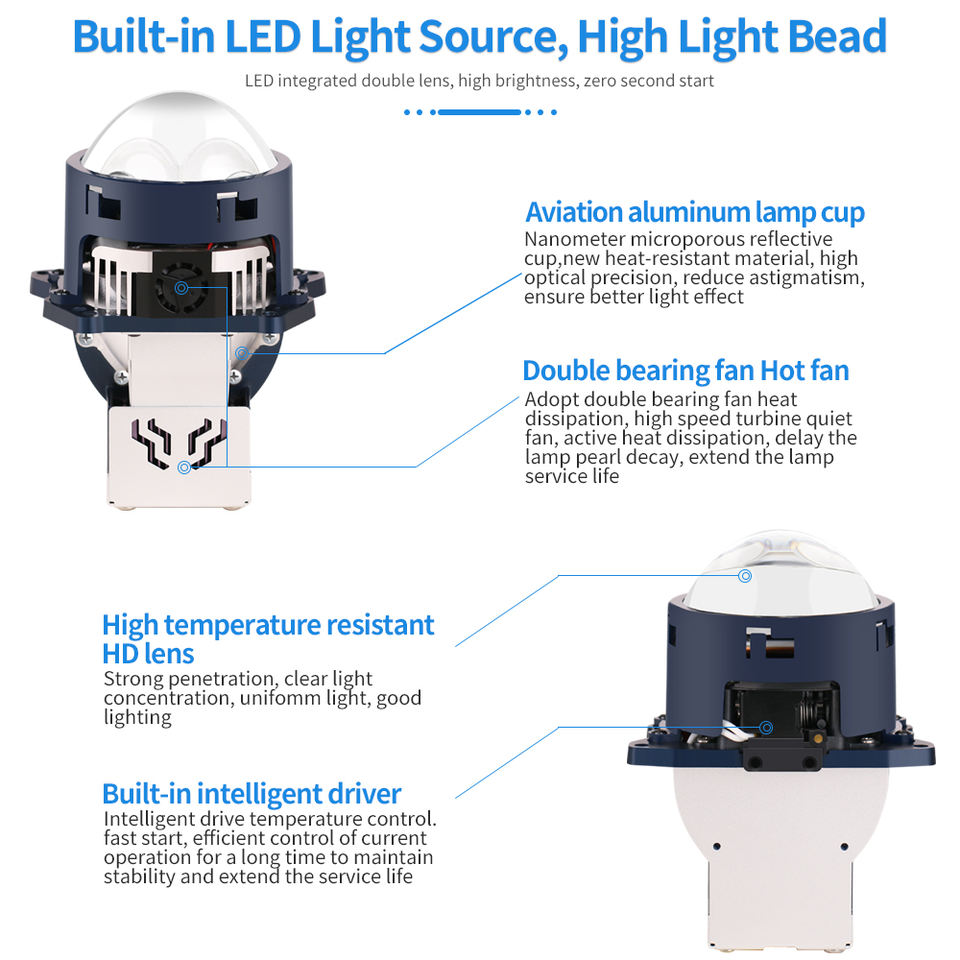 Built-in LED Light Source, High Light Bead

LED integrated double lens, high brightness, zero second start

Aviation aluminum lamp cup
Nanometer microporous reflective cup,new heat-resistant material, high optical precision, reduce astigmatism, ensure better light effect

Double bearing fan Hot fan
Adopt double bearing fan heat dissipation, high speed turbine quiet fan, active heat dissipation, delay the lamp pearl decay, extend the lamp service life

High temperature resistant HD lens
Strong penetration, clear light concentration, unifomm light, good lighting

Built-in intelligent driver
Intelligent drive temperature control. fast start, efficient control of current operation for a long time to maintain stability and extend the service life