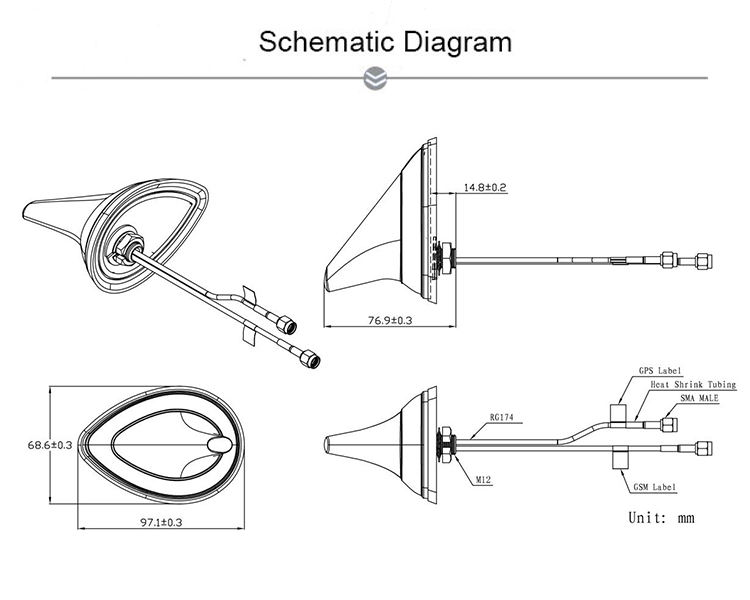 Schematic Diagram

14.8±0.2

76.9±0.3

68.6±0.3

97.1±0.3

GPS Label
Heat Shrink Tubing
SMA MALE
RG174
M12
GSM Label

Unit: mm