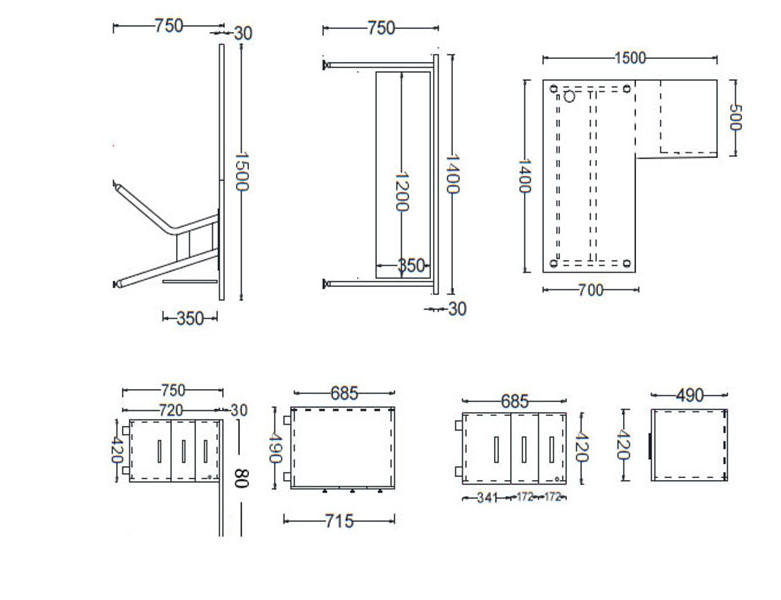 750
30
1500
350

750
1200
1400
350
30

1500
500
1400
700

750
720
30
420
80

685
490
715

685
420
341
172
172

490
420