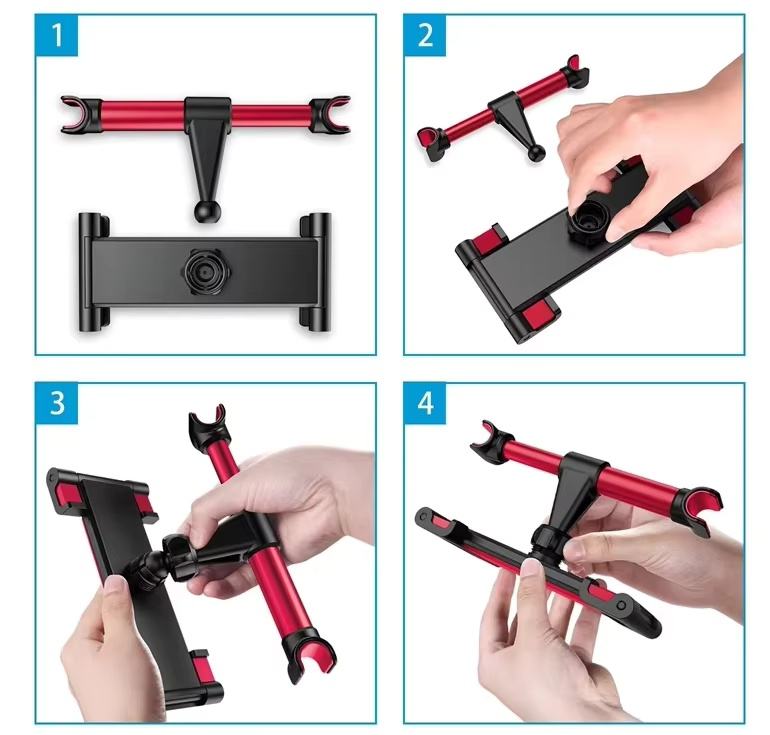 1

2

3

4