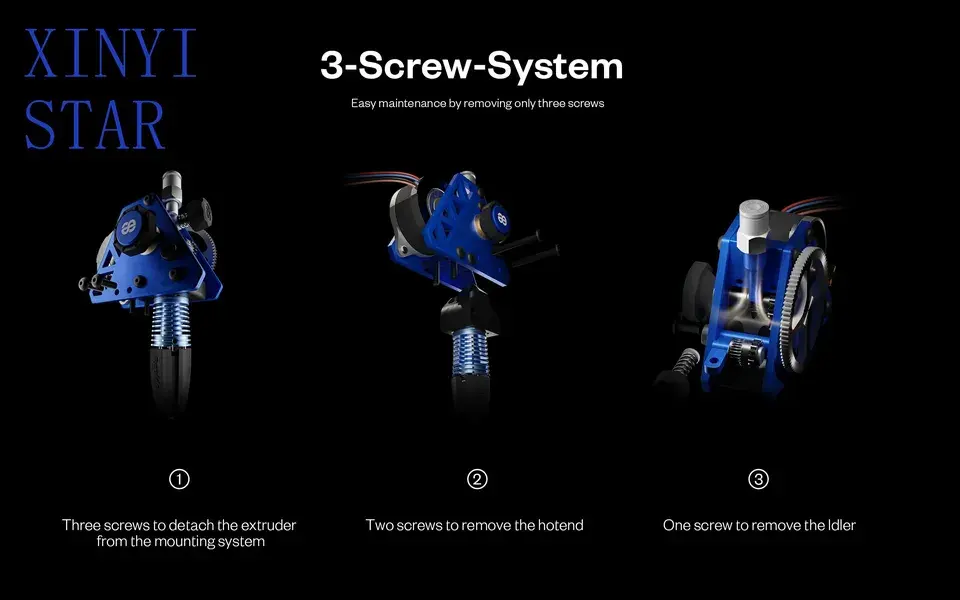 XINYI
STAR

3-Screw-System

Easy maintenance by removing only three screws

①

Three screws to detach the extruder from the mounting system

②

Two screws to remove the hotend

③

One screw to remove the Idler